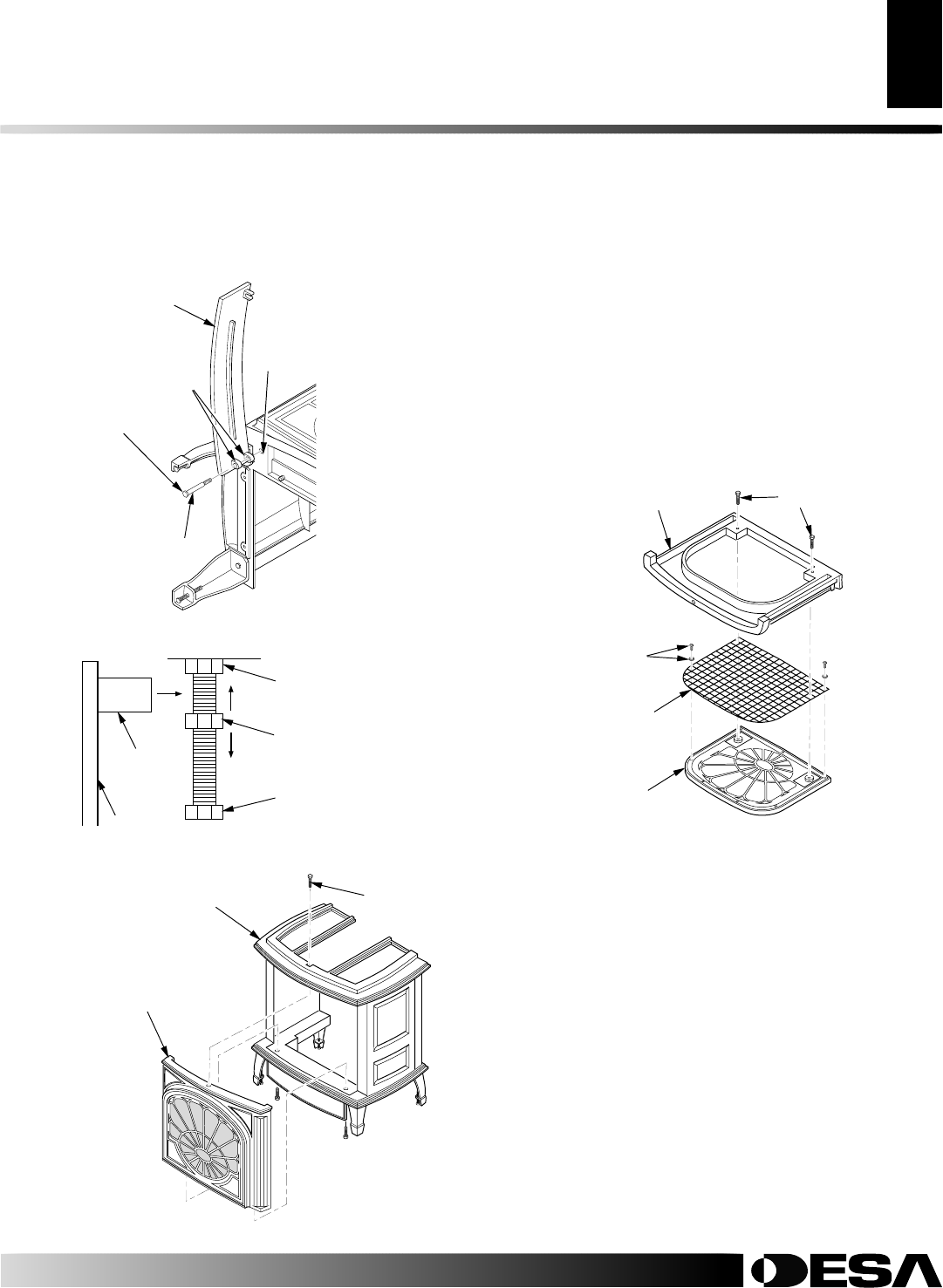 DESA