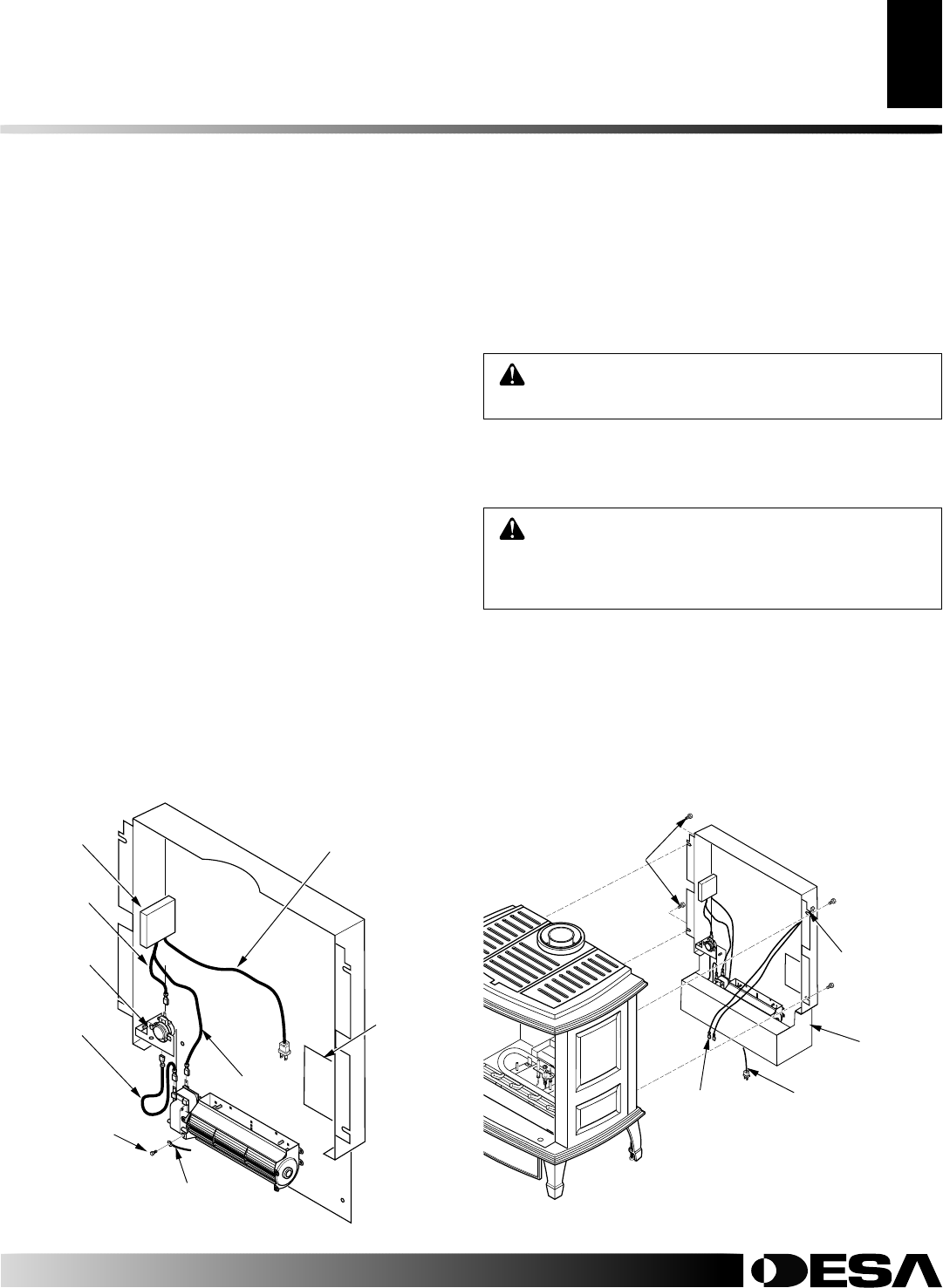 DESA