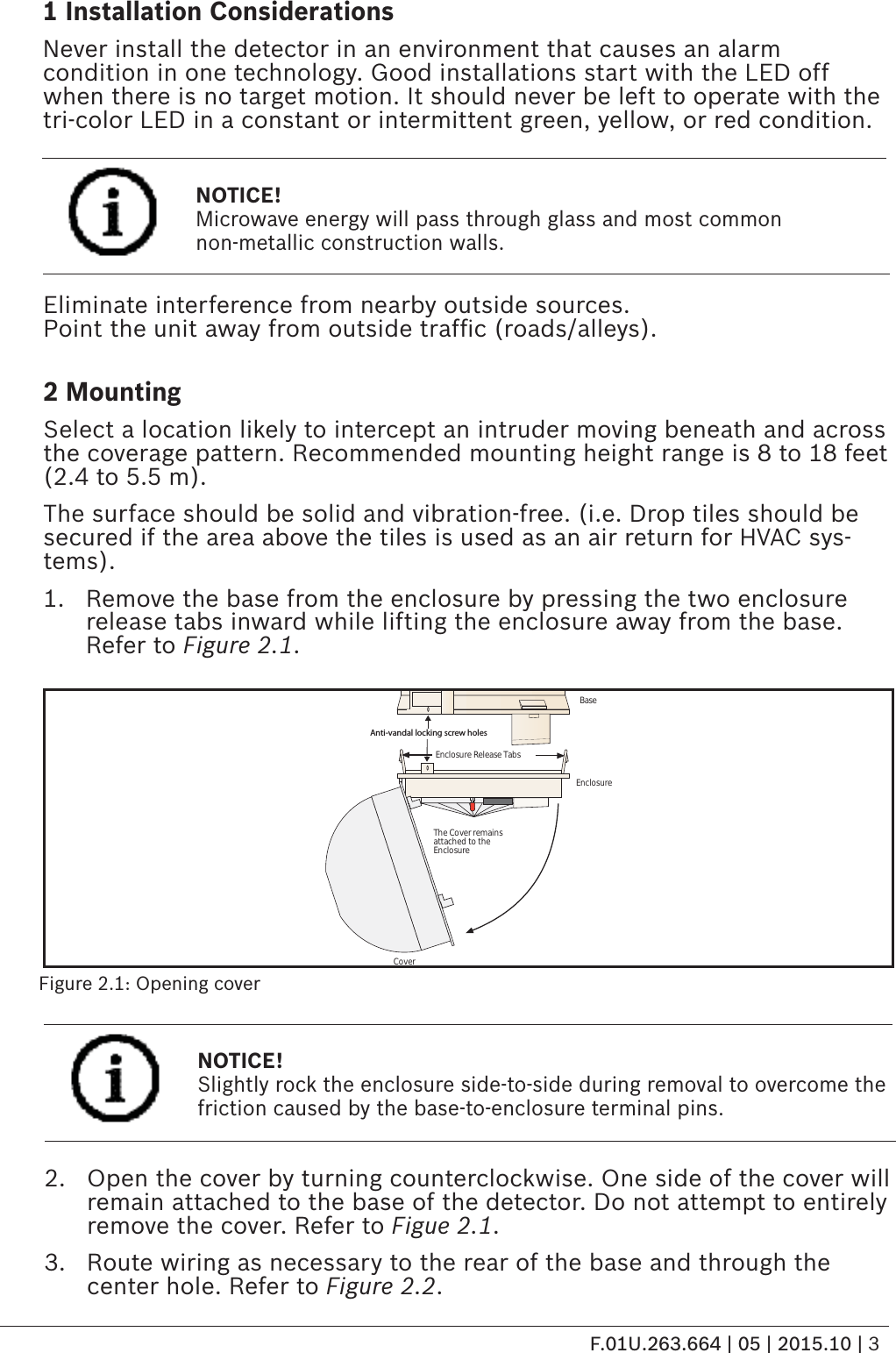 1 Installation Considerations

Never install the detector in an environment that causes an alarm condition in one technology. Good installations start with the LED off when there is no target motion. It should never be left to operate with the tri-color LED in a constant or intermittent green, yellow, or red condition.

NOTICE!
Microwave energy will pass through glass and most common non-metallic construction walls.

Eliminate interference from nearby outside sources.
Point the unit away from outside traffic (roads/alleys).

2 Mounting

Select a location likely to intercept an intruder moving beneath and across the coverage pattern. Recommended mounting height range is 8 to 18 feet (2.4 to 5.5 m).

The surface should be solid and vibration-free. (i.e. Drop tiles should be secured if the area above the tiles is used as an air return for HVAC systems).

1. Remove the base from the enclosure by pressing the two enclosure release tabs inward while lifting the enclosure away from the base. Refer to Figure 2.1.

Base
Anti-vandal locking screw holes
Enclosure Release Tabs
Enclosure
The Cover remains attached to the Enclosure
Cover

Figure 2.1: Opening cover

NOTICE!
Slightly rock the enclosure side-to-side during removal to overcome the friction caused by the base-to-enclosure terminal pins.

2. Open the cover by turning counterclockwise. One side of the cover will remain attached to the base of the detector. Do not attempt to entirely remove the cover. Refer to Figue 2.1.

3. Route wiring as necessary to the rear of the base and through the center hole. Refer to Figure 2.2.

F.01U.263.664 | 05 | 2015.10 | 3