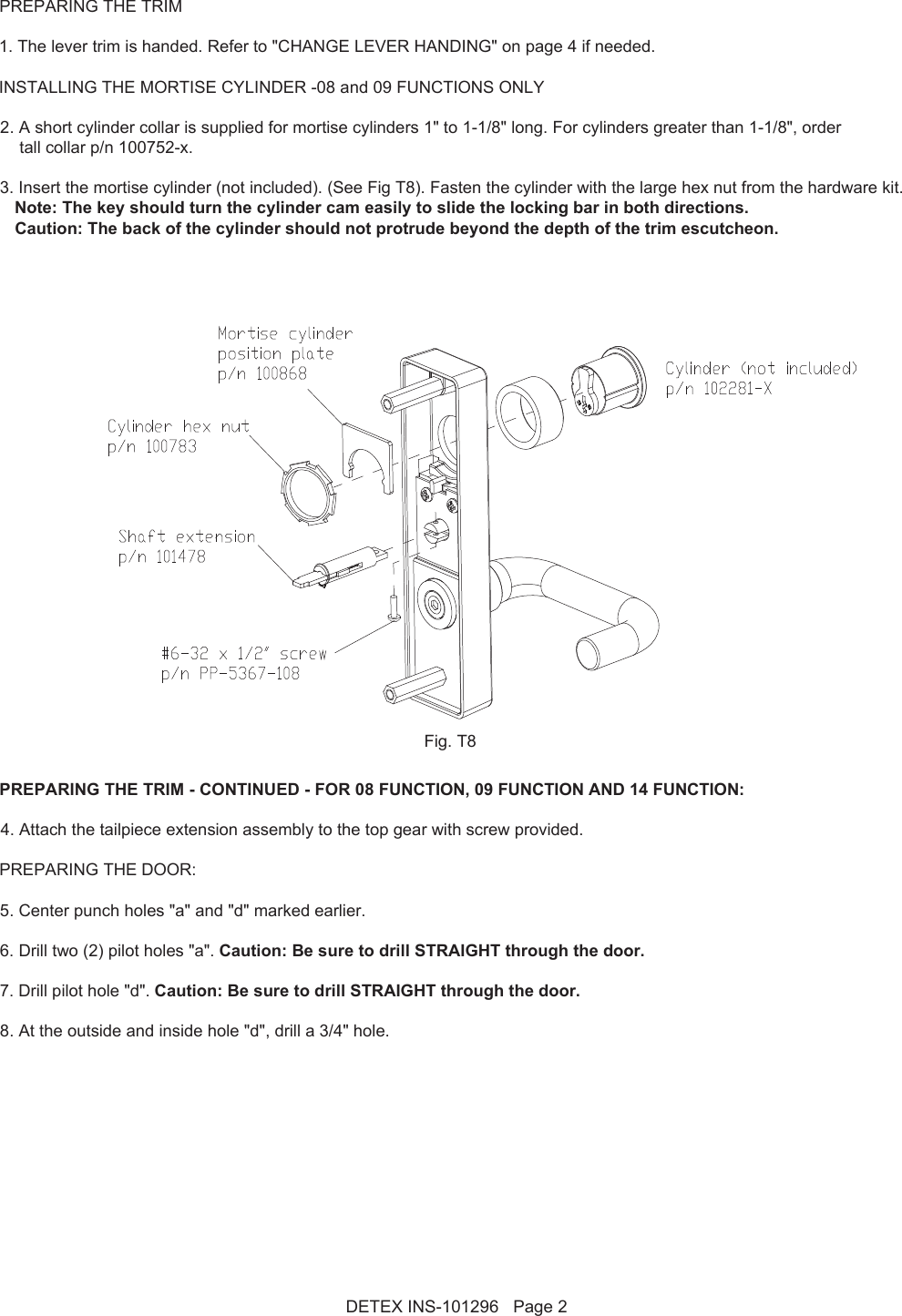 PREPARING THE TRIM

1. The lever trim is handed. Refer to "CHANGE LEVER HANDING" on page 4 if needed.

INSTALLING THE MORTISE CYLINDER -08 and 09 FUNCTIONS ONLY

2. A short cylinder collar is supplied for mortise cylinders 1" to 1-1/8" long. For cylinders greater than 1-1/8", order tall collar p/n 100752-x.

3. Insert the mortise cylinder (not included). (See Fig T8). Fasten the cylinder with the large hex nut from the hardware kit.
Note: The key should turn the cylinder cam easily to slide the locking bar in both directions.
Caution: The back of the cylinder should not protrude beyond the depth of the trim escutcheon.

Mortise cylinder position plate p/n 100868

Cylinder (not included) p/n 102281-X

Cylinder hex nut p/n 100783

Shaft extension p/n 101478

#6-32 x 1/2" screw p/n PP-5367-108

Fig. T8

PREPARING THE TRIM - CONTINUED - FOR 08 FUNCTION, 09 FUNCTION AND 14 FUNCTION:

4. Attach the tailpiece extension assembly to the top gear with screw provided.

PREPARING THE DOOR:

5. Center punch holes "a" and "d" marked earlier.

6. Drill two (2) pilot holes "a". Caution: Be sure to drill STRAIGHT through the door.

7. Drill pilot hole "d". Caution: Be sure to drill STRAIGHT through the door.

8. At the outside and inside hole "d", drill a 3/4" hole.

DETEX INS-101296 Page 2