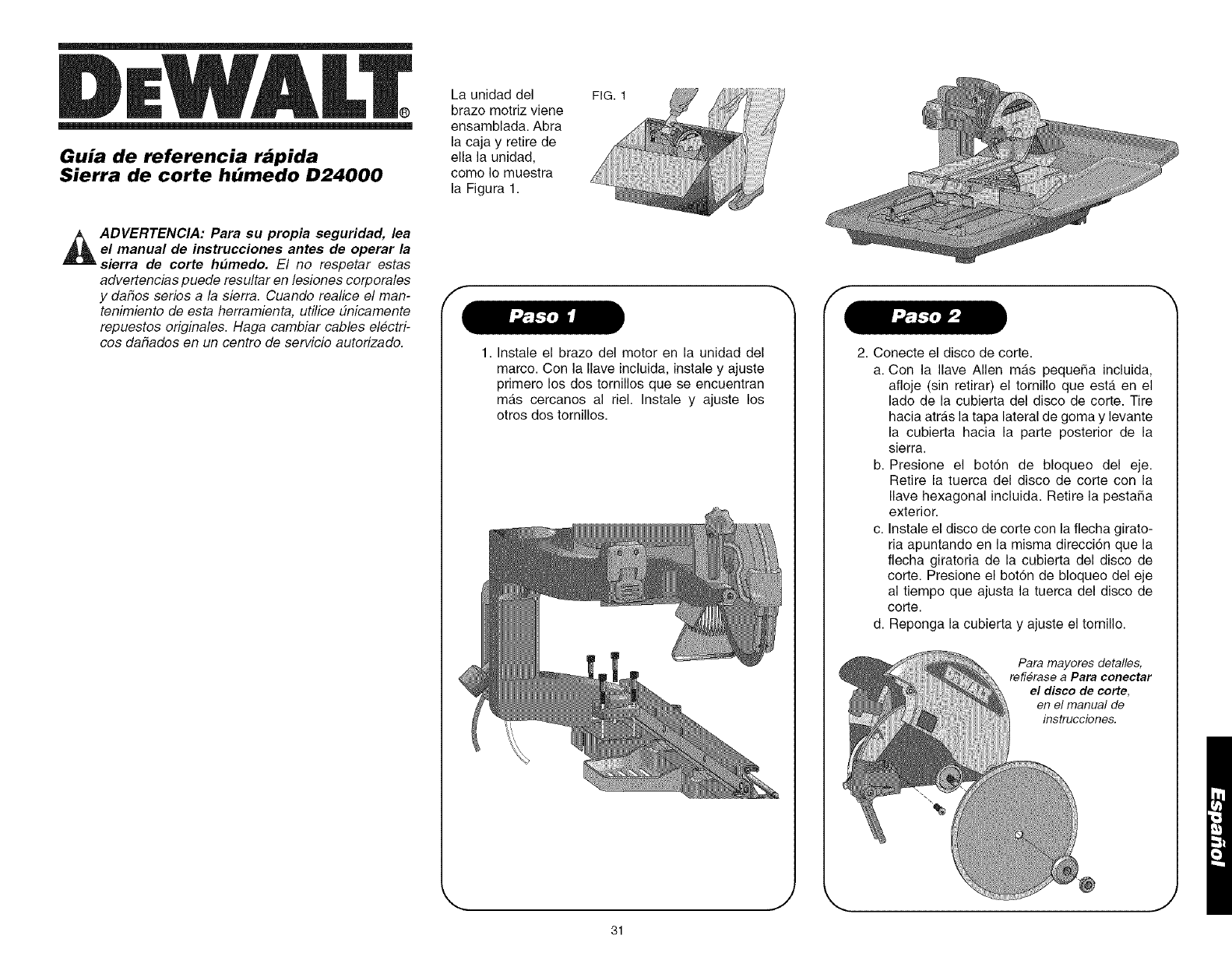 DEWALT®

Guía de referencia rápida
Sierra de corte húmedo D24000

ADVERTENCIA: Para su propia seguridad, lea el manual de instrucciones antes de operar la sierra de corte húmedo. El no respetar estas advertencias puede resultar en lesiones corporales y daños serios a la sierra. Cuando realice el mantenimiento de esta herramienta, utilice únicamente repuestos originales. Haga cambiar cables eléctricos dañados en un centro de servicio autorizado.

La unidad del brazo motriz viene ensamblada. Abra la caja y retire de ella la unidad, como lo muestra la Figura 1.

FIG. 1

Paso 1

1. Instale el brazo del motor en la unidad del marco. Con la llave incluida, instale y ajuste primero los dos tornillos que se encuentran más cercanos al riel. Instale y ajuste los otros dos tornillos.

Paso 2

2. Conecte el disco de corte.
a. Con la llave Allen más pequeña incluida, afloje (sin retirar) el tornillo que está en el lado de la cubierta del disco de corte. Tire hacia atrás la tapa lateral de goma y levante la cubierta hacia la parte posterior de la sierra.
b. Presione el botón de bloqueo del eje. Retire la tuerca del disco de corte con la llave hexagonal incluida. Retire la pestaña exterior.
c. Instale el disco de corte con la flecha giratoria apuntando en la misma dirección que la flecha giratoria de la cubierta del disco de corte. Presione el botón de bloqueo del eje al tiempo que ajusta la tuerca del disco de corte.
d. Reponga la cubierta y ajuste el tornillo.

Para mayores detalles, refiérase a Para conectar el disco de corte, en el manual de instrucciones.

DEWALT

Español

31