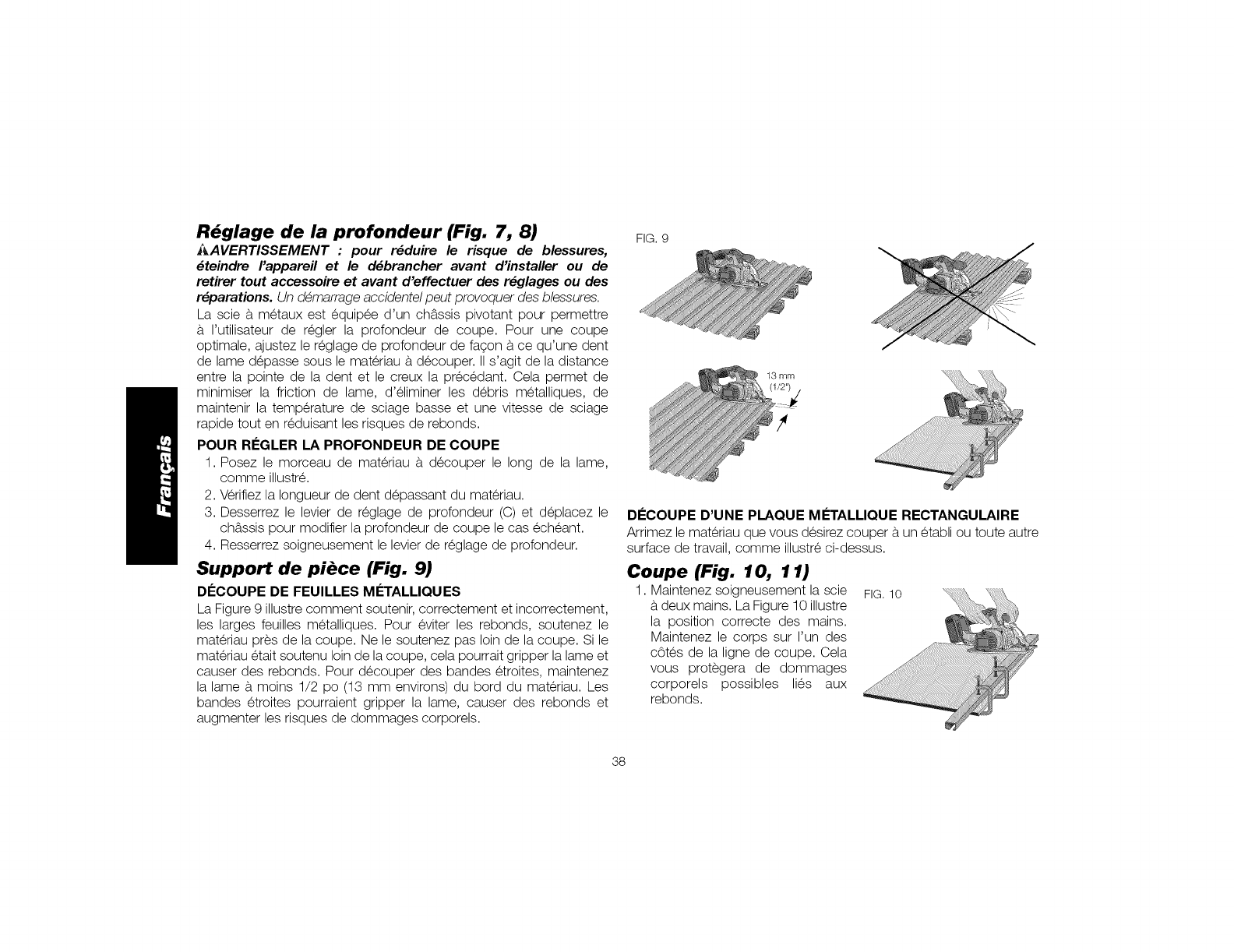 Français

Réglage de la profondeur (Fig. 7, 8)

⚠AVERTISSEMENT : pour réduire le risque de blessures, éteindre l'appareil et le débrancher avant d'installer ou de retirer tout accessoire et avant d'effectuer des réglages ou des réparations. Un démarrage accidentel peut provoquer des blessures.

La scie à métaux est équipée d'un châssis pivotant pour permettre à l'utilisateur de régler la profondeur de coupe. Pour une coupe optimale, ajustez le réglage de profondeur de façon à ce qu'une dent de lame dépasse sous le matériau à découper. Il s'agit de la distance entre la pointe de la dent et le creux la précédant. Cela permet de minimiser la friction de lame, d'éliminer les débris métalliques, de maintenir la température de sciage basse et une vitesse de sciage rapide tout en réduisant les risques de rebonds.

POUR RÉGLER LA PROFONDEUR DE COUPE

1. Posez le morceau de matériau à découper le long de la lame, comme illustré.
2. Vérifiez la longueur de dent dépassant du matériau.
3. Desserrez le levier de réglage de profondeur (C) et déplacez le châssis pour modifier la profondeur de coupe le cas échéant.
4. Resserrez soigneusement le levier de réglage de profondeur.

Support de pièce (Fig. 9)

DÉCOUPE DE FEUILLES MÉTALLIQUES

La Figure 9 illustre comment soutenir, correctement et incorrectement, les larges feuilles métalliques. Pour éviter les rebonds, soutenez le matériau près de la coupe. Ne le soutenez pas loin de la coupe. Si le matériau était soutenu loin de la coupe, cela pourrait gripper la lame et causer des rebonds. Pour découper des bandes étroites, maintenez la lame à moins 1/2 po (13 mm environs) du bord du matériau. Les bandes étroites pourraient gripper la lame, causer des rebonds et augmenter les risques de dommages corporels.

FIG. 9

13 mm (1/2")

DÉCOUPE D'UNE PLAQUE MÉTALLIQUE RECTANGULAIRE

Arrimez le matériau que vous désirez couper à un établi ou toute autre surface de travail, comme illustré ci-dessus.

Coupe (Fig. 10, 11)

1. Maintenez soigneusement la scie à deux mains. La Figure 10 illustre la position correcte des mains. Maintenez le corps sur l'un des côtés de la ligne de coupe. Cela vous protègera de dommages corporels possibles liés aux rebonds.

FIG. 10

38