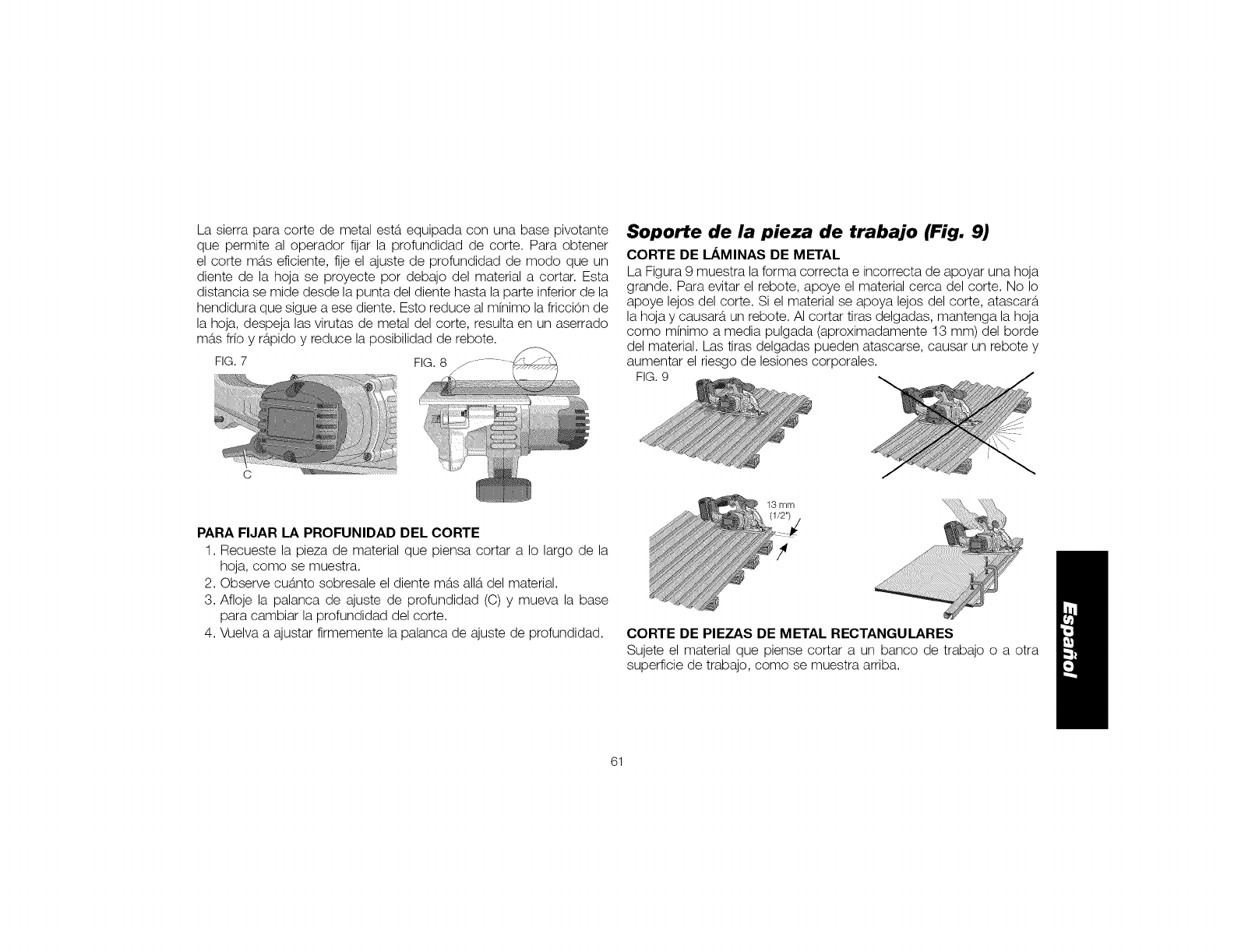 La sierra para corte de metal está equipada con una base pivotante que permite al operador fijar la profundidad de corte. Para obtener el corte más eficiente, fije el ajuste de profundidad de modo que un diente de la hoja se proyecte por debajo del material a cortar. Esta distancia se mide desde la punta del diente hasta la parte inferior de la hendidura que sigue a ese diente. Esto reduce al mínimo la fricción de la hoja, despeja las virutas de metal del corte, resulta en un aserrado más frío y rápido y reduce la posibilidad de rebote.

FIG. 7

C

FIG. 8

PARA FIJAR LA PROFUNIDAD DEL CORTE

1. Recueste la pieza de material que piensa cortar a lo largo de la hoja, como se muestra.
2. Observe cuánto sobresale el diente más allá del material.
3. Afloje la palanca de ajuste de profundidad (C) y mueva la base para cambiar la profundidad del corte.
4. Vuelva a ajustar firmemente la palanca de ajuste de profundidad.

Soporte de la pieza de trabajo (Fig. 9)

CORTE DE LÁMINAS DE METAL

La Figura 9 muestra la forma correcta e incorrecta de apoyar una hoja grande. Para evitar el rebote, apoye el material cerca del corte. No lo apoye lejos del corte. Si el material se apoya lejos del corte, atascará la hoja y causará un rebote. Al cortar tiras delgadas, mantenga la hoja como mínimo a media pulgada (aproximadamente 13 mm) del borde del material. Las tiras delgadas pueden atascarse, causar un rebote y aumentar el riesgo de lesiones corporales.

FIG. 9

13 mm
(1/2")

CORTE DE PIEZAS DE METAL RECTANGULARES

Sujete el material que piense cortar a un banco de trabajo o a otra superficie de trabajo, como se muestra arriba.

Español

61