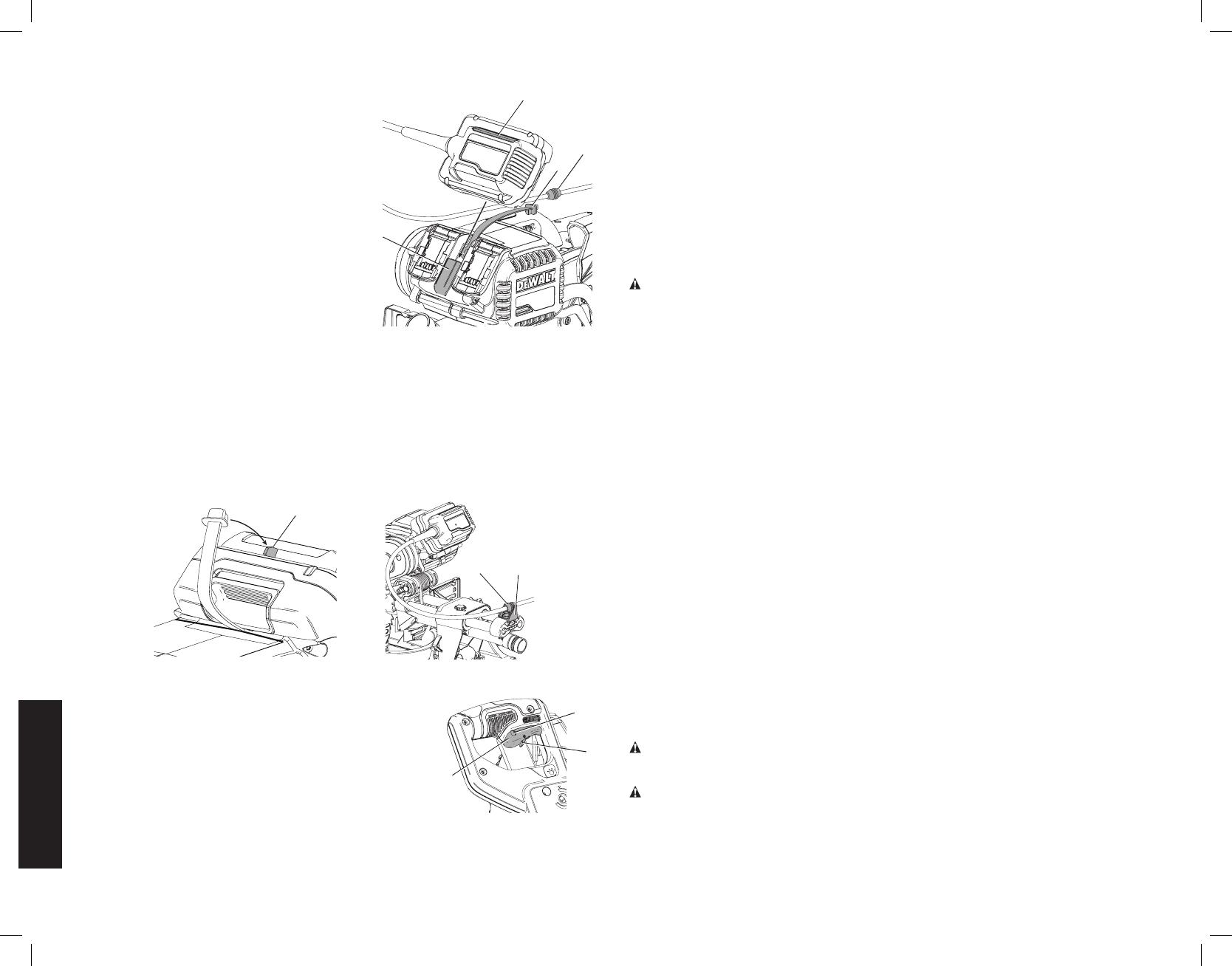 DEWALT