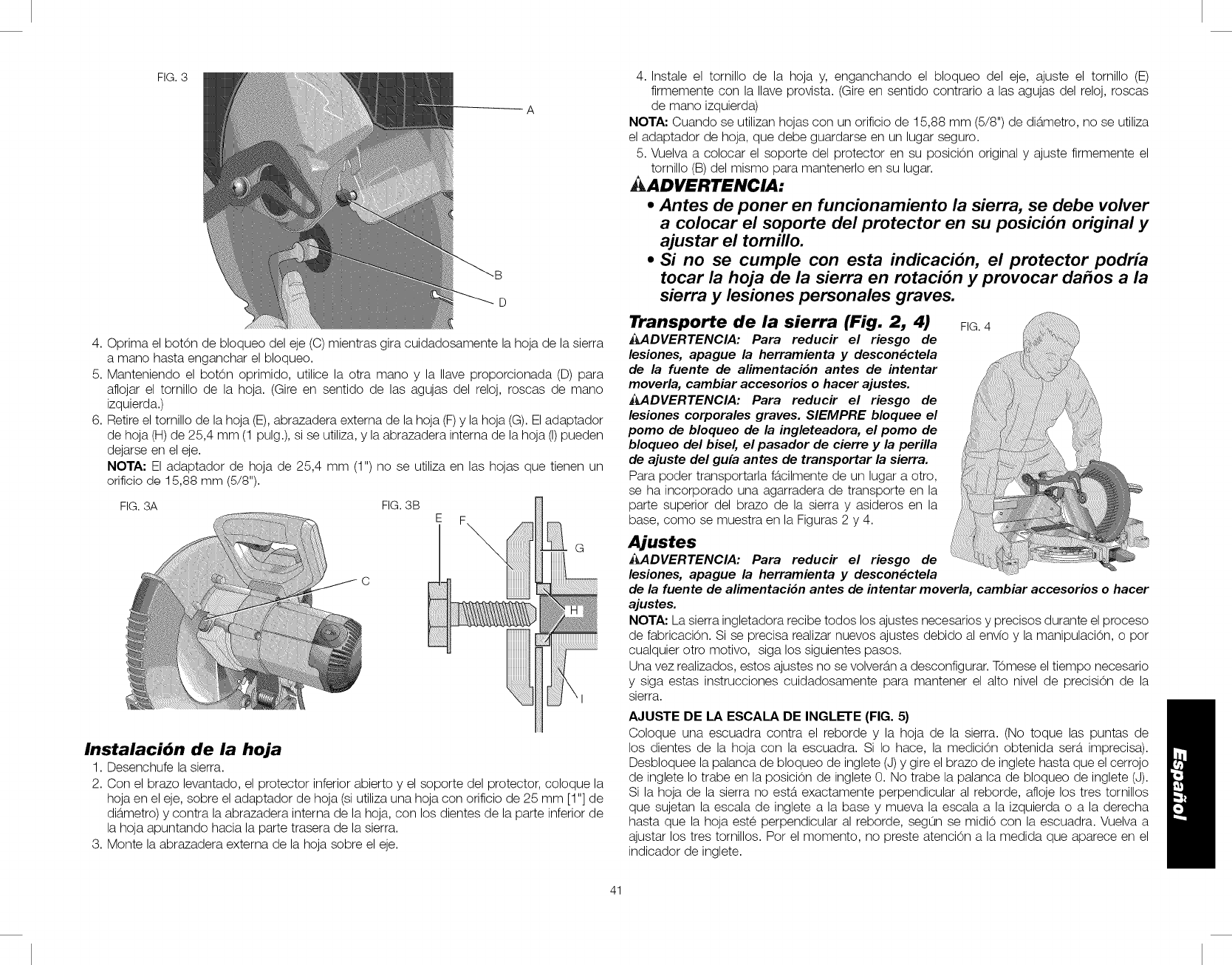 FIG. 3

A

B

D

4. Oprima el botón de bloqueo del eje (C) mientras gira cuidadosamente la hoja de la sierra a mano hasta enganchar el bloqueo.
5. Manteniendo el botón oprimido, utilice la otra mano y la llave proporcionada (D) para aflojar el tornillo de la hoja. (Gire en sentido de las agujas del reloj, roscas de mano izquierda.)
6. Retire el tornillo de la hoja (E), abrazadera externa de la hoja (F) y la hoja (G). El adaptador de hoja (H) de 25,4 mm (1 pulg.), si se utiliza, y la abrazadera interna de la hoja (I) pueden dejarse en el eje.
NOTA: El adaptador de hoja de 25,4 mm (1") no se utiliza en las hojas que tienen un orificio de 15,88 mm (5/8").

FIG. 3A

C

FIG. 3B

E F

G

H

I

Instalación de la hoja
1. Desenchufe la sierra.
2. Con el brazo levantado, el protector inferior abierto y el soporte del protector, coloque la hoja en el eje, sobre el adaptador de hoja (si utiliza una hoja con orificio de 25 mm [1"] de diámetro) y contra la abrazadera interna de la hoja, con los dientes de la parte inferior de la hoja apuntando hacia la parte trasera de la sierra.
3. Monte la abrazadera externa de la hoja sobre el eje.

4. Instale el tornillo de la hoja y, enganchando el bloqueo del eje, ajuste el tornillo (E) firmemente con la llave provista. (Gire en sentido contrario a las agujas del reloj, roscas de mano izquierda)
NOTA: Cuando se utilizan hojas con un orificio de 15,88 mm (5/8") de diámetro, no se utiliza el adaptador de hoja, que debe guardarse en un lugar seguro.
5. Vuelva a colocar el soporte del protector en su posición original y ajuste firmemente el tornillo (B) del mismo para mantenerlo en su lugar.

ADVERTENCIA:
• Antes de poner en funcionamiento la sierra, se debe volver a colocar el soporte del protector en su posición original y ajustar el tornillo.
• Si no se cumple con esta indicación, el protector podría tocar la hoja de la sierra en rotación y provocar daños a la sierra y lesiones personales graves.

Transporte de la sierra (Fig. 2, 4)
FIG. 4
ADVERTENCIA: Para reducir el riesgo de lesiones, apague la herramienta y desconéctela de la fuente de alimentación antes de intentar moverla, cambiar accesorios o hacer ajustes.
ADVERTENCIA: Para reducir el riesgo de lesiones corporales graves. SIEMPRE bloquee el pomo de bloqueo de la ingleteadora, el pomo de bloqueo del bisel, el pasador de cierre y la perilla de ajuste del guía antes de transportar la sierra.
Para poder transportarla fácilmente de un lugar a otro, se ha incorporado una agarradera de transporte en la parte superior del brazo de la sierra y asideros en la base, como se muestra en la Figuras 2 y 4.

Ajustes
ADVERTENCIA: Para reducir el riesgo de lesiones, apague la herramienta y desconéctela de la fuente de alimentación antes de intentar moverla, cambiar accesorios o hacer ajustes.
NOTA: La sierra ingletadora recibe todos los ajustes necesarios y precisos durante el proceso de fabricación. Si se precisa realizar nuevos ajustes debido al envío y la manipulación, o por cualquier otro motivo, siga los siguientes pasos.
Una vez realizados, estos ajustes no se volverán a desconfigurar. Tómese el tiempo necesario y siga estas instrucciones cuidadosamente para mantener el alto nivel de precisión de la sierra.

AJUSTE DE LA ESCALA DE INGLETE (FIG. 5)
Coloque una escuadra contra el reborde y la hoja de la sierra. (No toque las puntas de los dientes de la hoja con la escuadra. Si lo hace, la medición obtenida será imprecisa). Desbloquee la palanca de bloqueo de inglete (J) y gire el brazo de inglete hasta que el cerrojo de inglete lo trabe en la posición de inglete 0. No trabe la palanca de bloqueo de inglete (J). Si la hoja de la sierra no está exactamente perpendicular al reborde, afloje los tres tornillos que sujetan la escala de inglete a la base y mueva la escala a la izquierda o a la derecha hasta que la hoja esté perpendicular al reborde, según se midió con la escuadra. Vuelva a ajustar los tres tornillos. Por el momento, no preste atención a la medida que aparece en el indicador de inglete.

Español

41