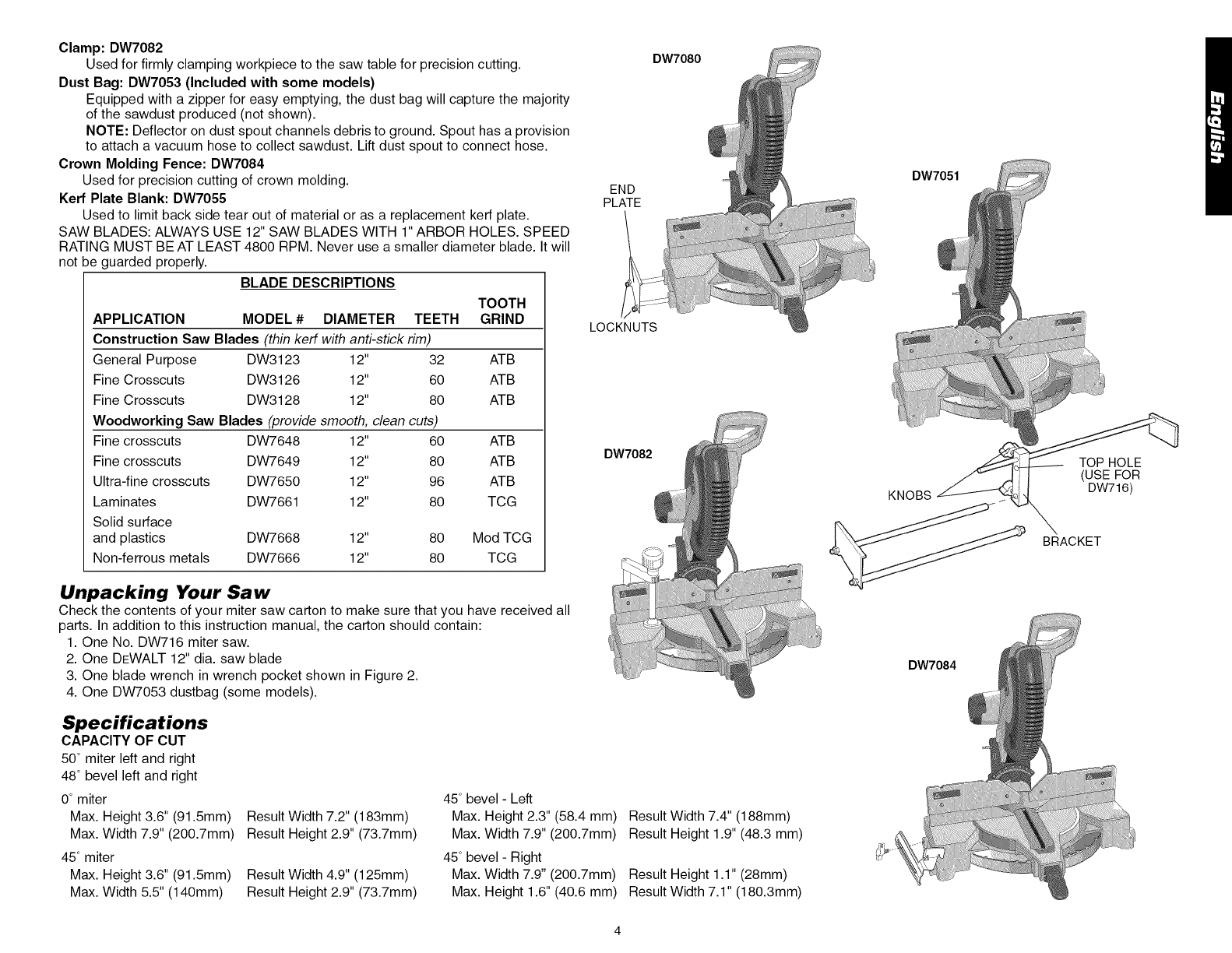 Clamp: DW7082
Used for firmly clamping workpiece to the saw table for precision cutting.

Dust Bag: DW7053 (Included with some models)
Equipped with a zipper for easy emptying, the dust bag will capture the majority of the sawdust produced (not shown).
NOTE: Deflector on dust spout channels debris to ground. Spout has a provision to attach a vacuum hose to collect sawdust. Lift dust spout to connect hose.

Crown Molding Fence: DW7084
Used for precision cutting of crown molding.

Kerf Plate Blank: DW7055
Used to limit back side tear out of material or as a replacement kerf plate.

SAW BLADES: ALWAYS USE 12" SAW BLADES WITH 1" ARBOR HOLES. SPEED RATING MUST BE AT LEAST 4800 RPM. Never use a smaller diameter blade. It will not be guarded properly.

BLADE DESCRIPTIONS

| APPLICATION | MODEL # | DIAMETER | TEETH | TOOTH GRIND |
|---|---|---|---|---|
| Construction Saw Blades (thin kerf with anti-stick rim) | | | | |
| General Purpose | DW3123 | 12" | 32 | ATB |
| Fine Crosscuts | DW3126 | 12" | 60 | ATB |
| Fine Crosscuts | DW3128 | 12" | 80 | ATB |
| Woodworking Saw Blades (provide smooth, clean cuts) | | | | |
| Fine crosscuts | DW7648 | 12" | 60 | ATB |
| Fine crosscuts | DW7649 | 12" | 80 | ATB |
| Ultra-fine crosscuts | DW7650 | 12" | 96 | ATB |
| Laminates | DW7661 | 12" | 80 | TCG |
| Solid surface and plastics | DW7668 | 12" | 80 | Mod TCG |
| Non-ferrous metals | DW7666 | 12" | 80 | TCG |

Unpacking Your Saw
Check the contents of your miter saw carton to make sure that you have received all parts. In addition to this instruction manual, the carton should contain:
1. One No. DW716 miter saw.
2. One DEWALT 12" dia. saw blade
3. One blade wrench in wrench pocket shown in Figure 2.
4. One DW7053 dustbag (some models).

Specifications
CAPACITY OF CUT
50° miter left and right
48° bevel left and right

0° miter
Max. Height 3.6" (91.5mm) Result Width 7.2" (183mm)
Max. Width 7.9" (200.7mm) Result Height 2.9" (73.7mm)

45° miter
Max. Height 3.6" (91.5mm) Result Width 4.9" (125mm)
Max. Width 5.5" (140mm) Result Height 2.9" (73.7mm)

45° bevel - Left
Max. Height 2.3" (58.4 mm) Result Width 7.4" (188mm)
Max. Width 7.9" (200.7mm) Result Height 1.9" (48.3 mm)

45° bevel - Right
Max. Width 7.9" (200.7mm) Result Height 1.1" (28mm)
Max. Height 1.6" (40.6 mm) Result Width 7.1" (180.3mm)

DW7080
END PLATE
LOCKNUTS
DW7051
DW7082
KNOBS
TOP HOLE (USE FOR DW716)
BRACKET
DW7084

English

4