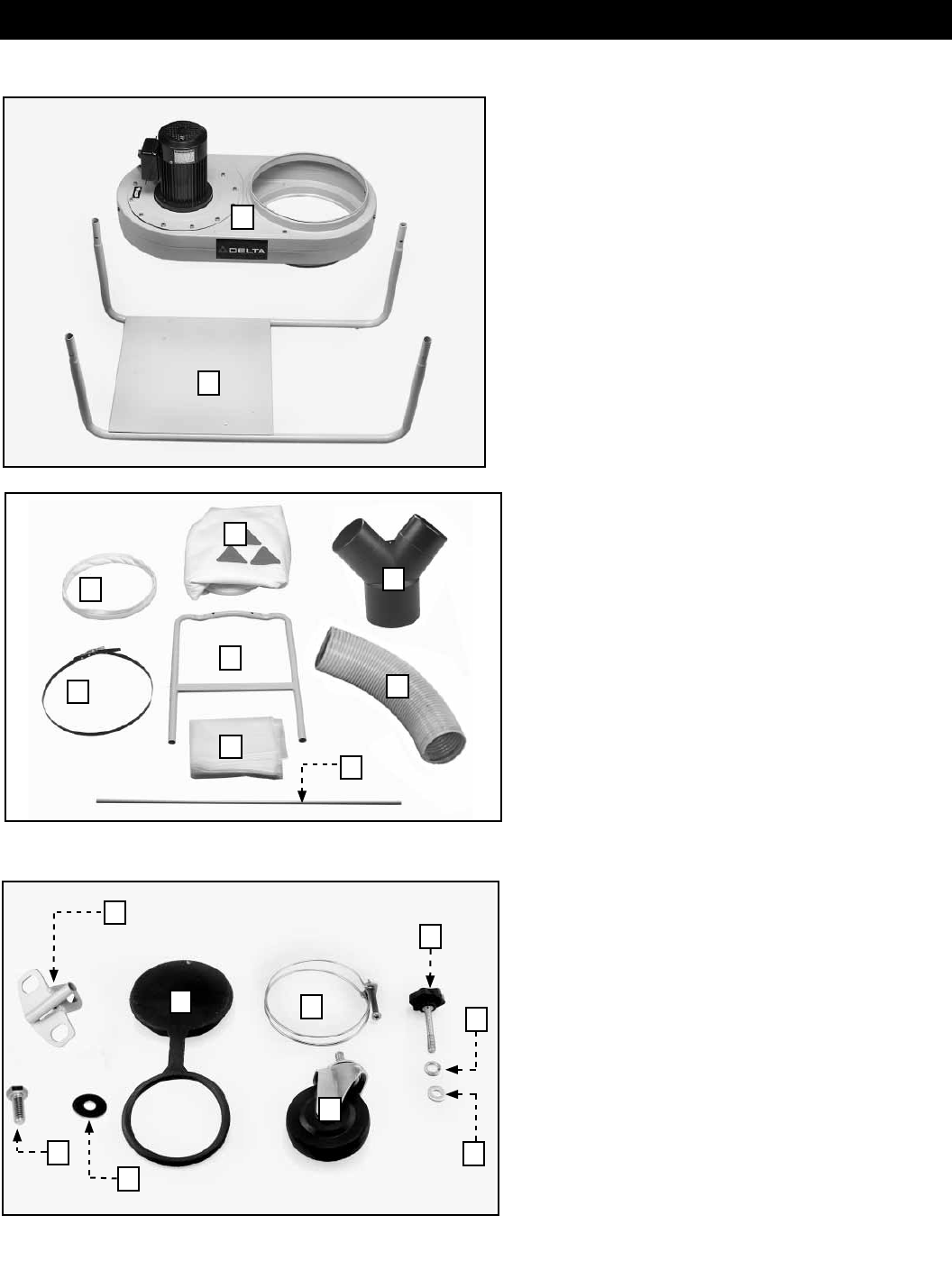 DELTA