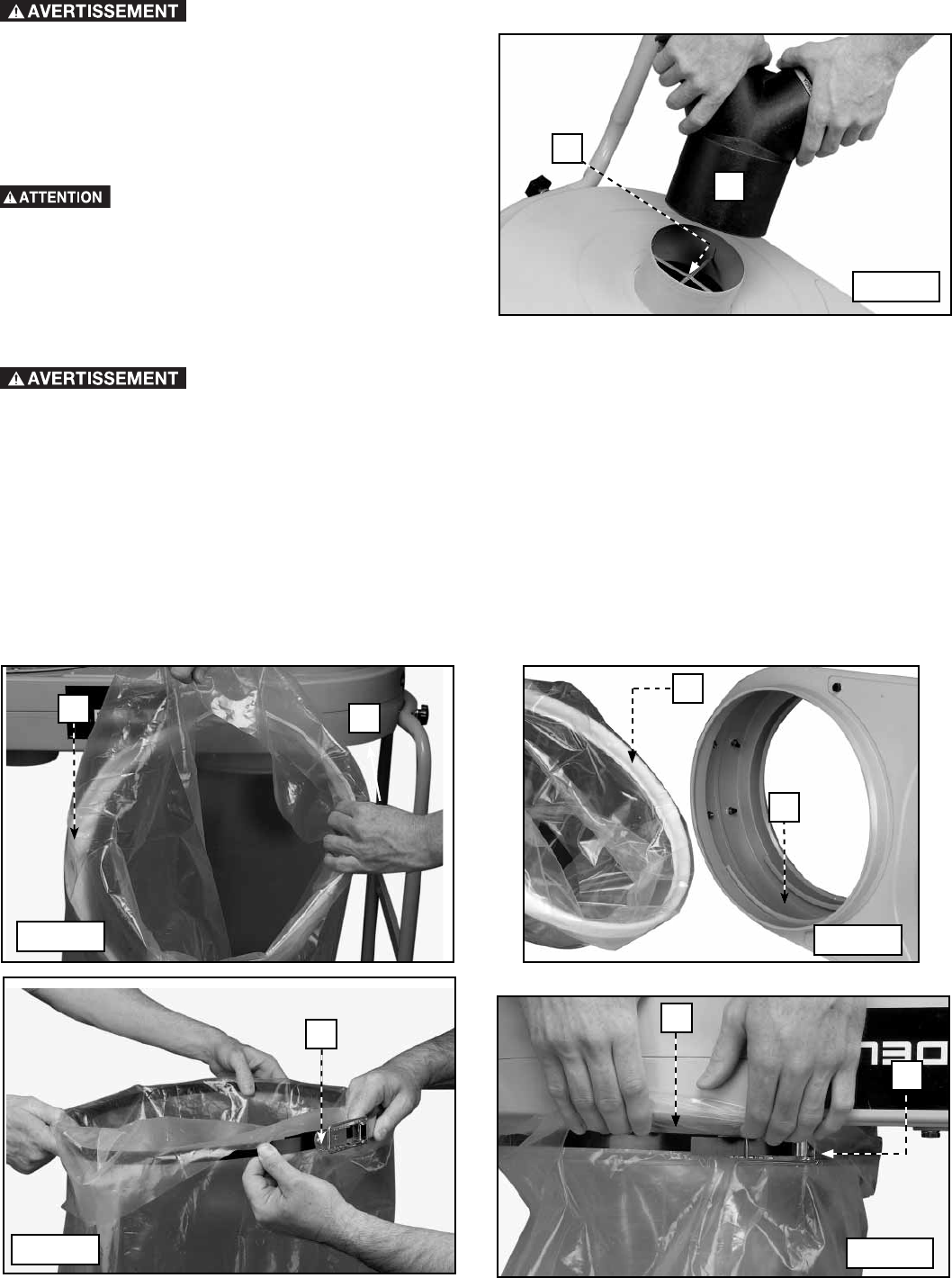 AVERTISSEMENT

ATTENTION

AVERTISSEMENT