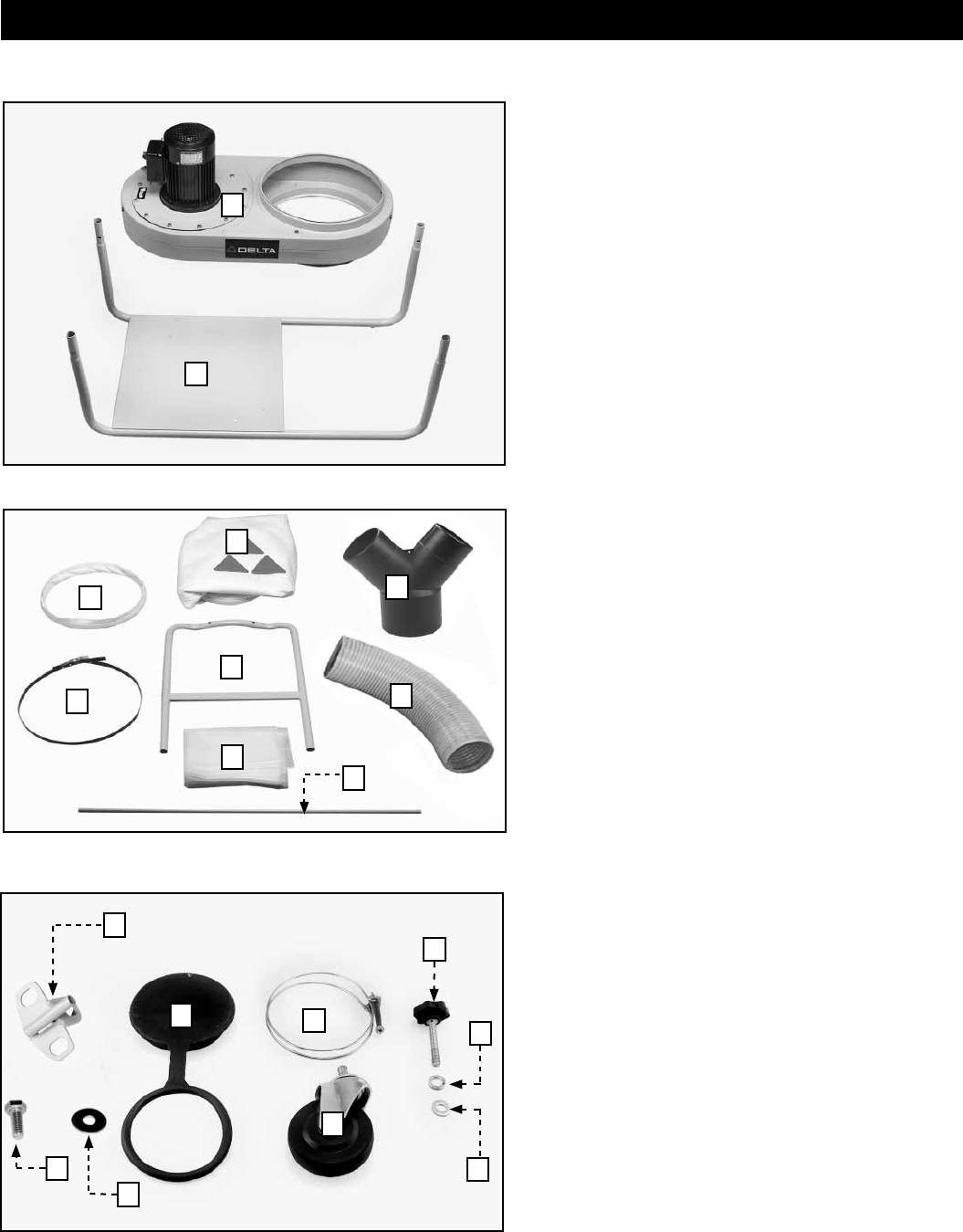 DELTA