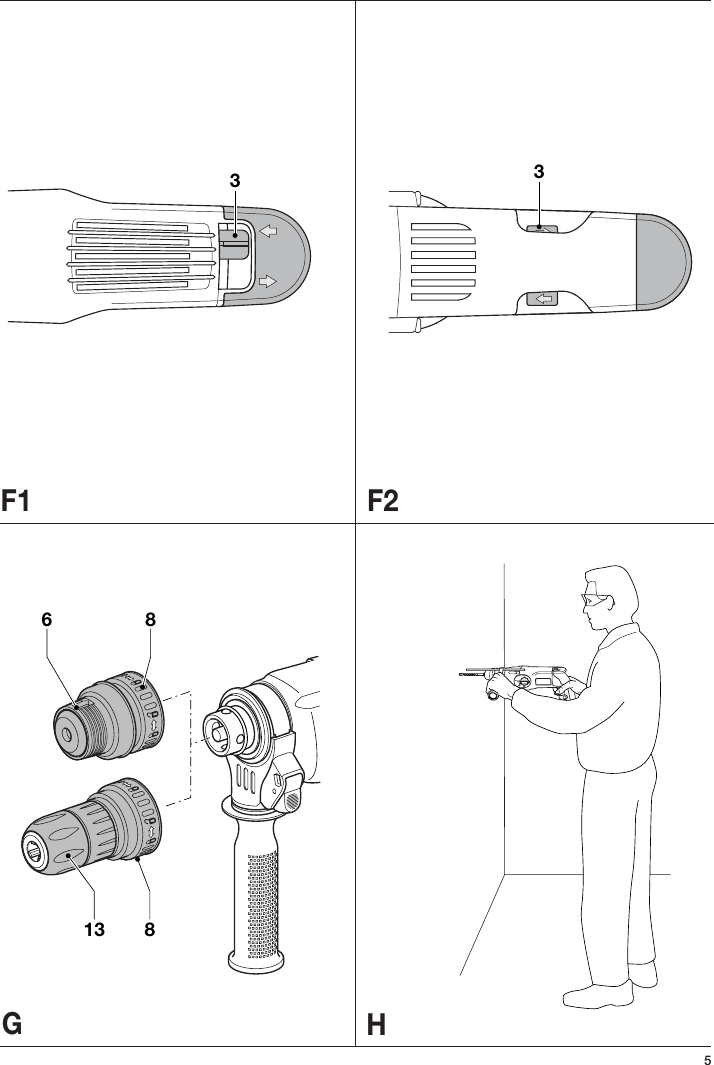 3

F1

3

F2

6
8
13
8

G

H

5