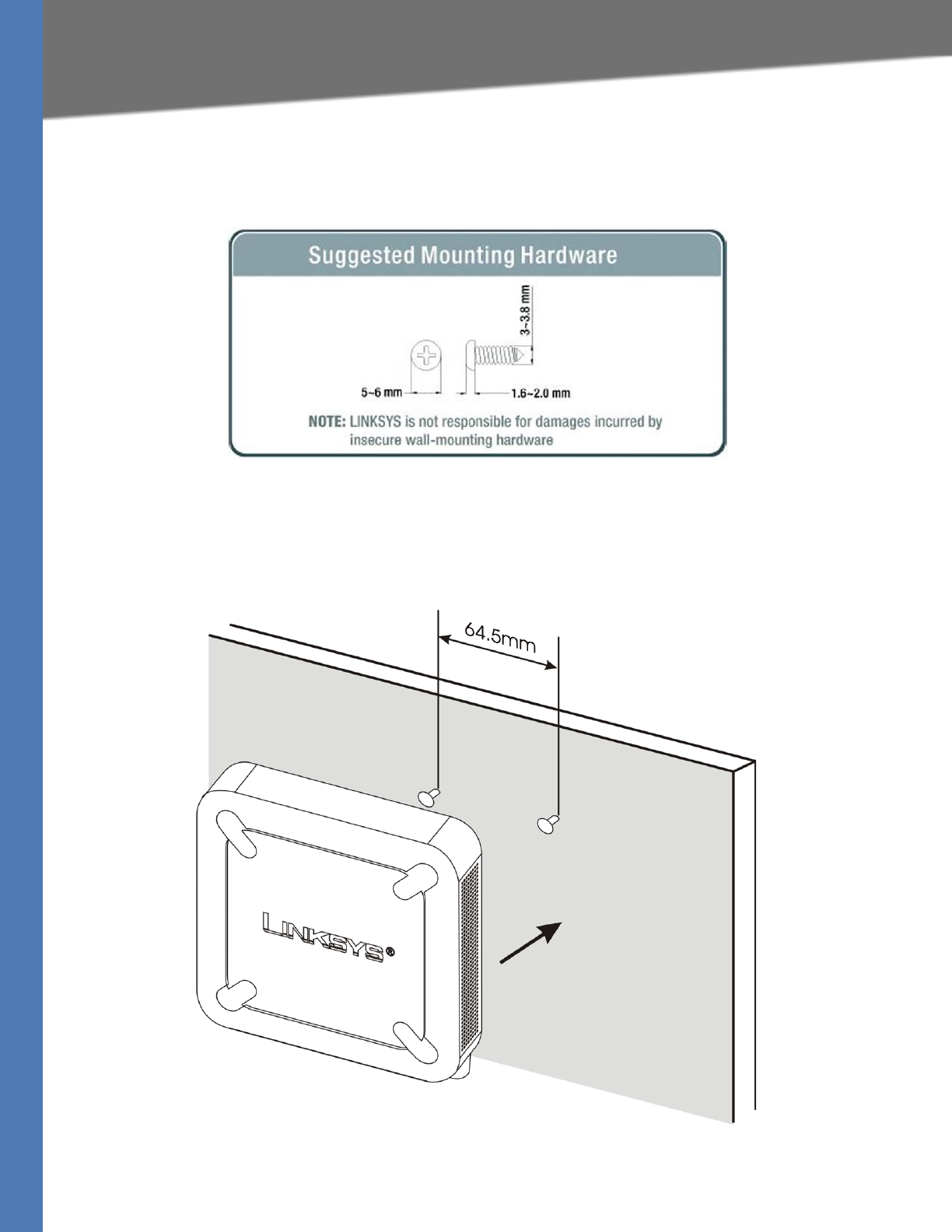 Suggested Mounting Hardware

3~3.8 mm

5~6 mm

1.6~2.0 mm

NOTE: LINKSYS is not responsible for damages incurred by insecure wall-mounting hardware

64.5mm

LINKSYS®