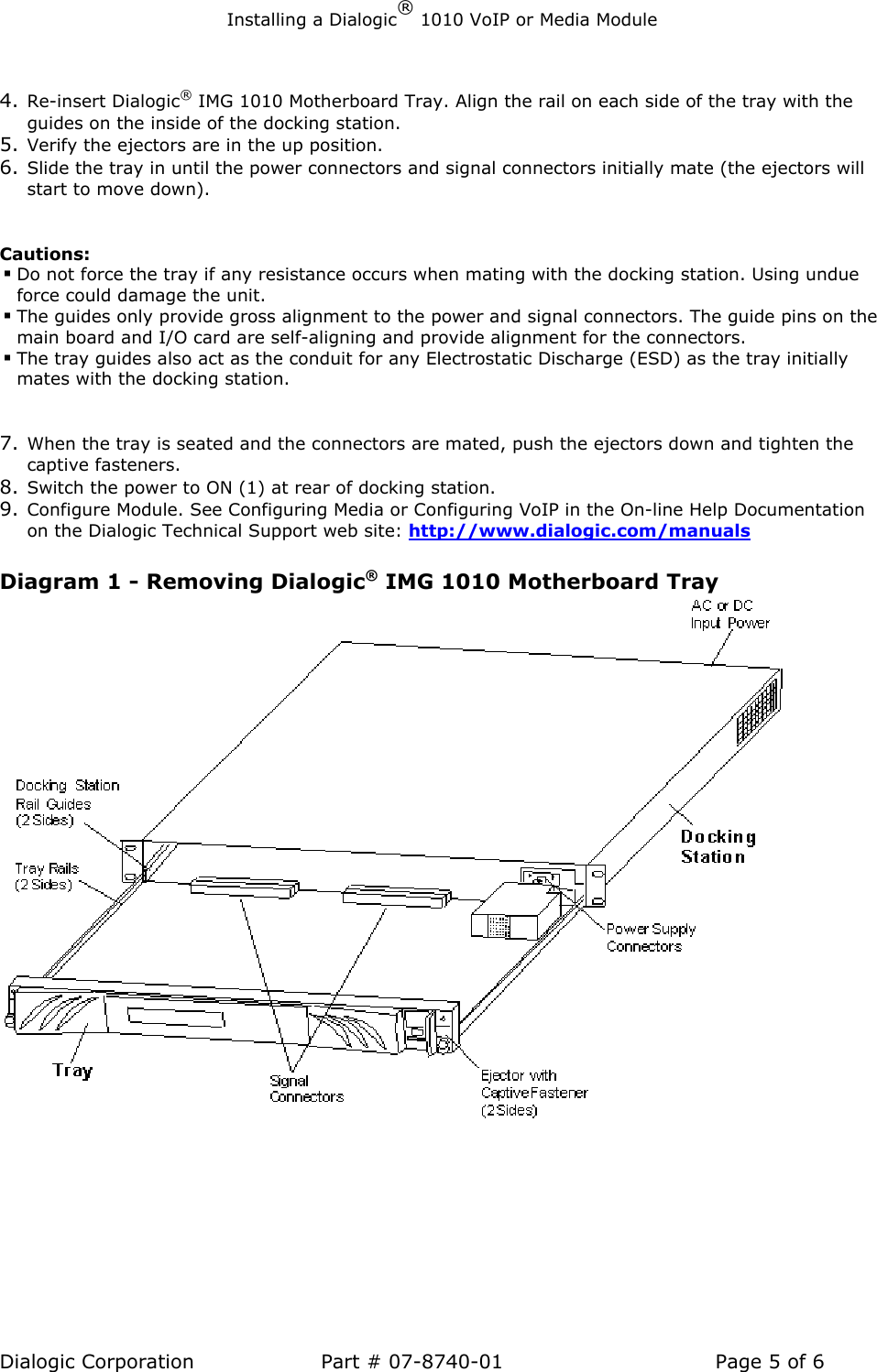 Installing a Dialogic® 1010 VoIP or Media Module

4. Re-insert Dialogic® IMG 1010 Motherboard Tray. Align the rail on each side of the tray with the guides on the inside of the docking station.
5. Verify the ejectors are in the up position.
6. Slide the tray in until the power connectors and signal connectors initially mate (the ejectors will start to move down).

Cautions:
▪ Do not force the tray if any resistance occurs when mating with the docking station. Using undue force could damage the unit.
▪ The guides only provide gross alignment to the power and signal connectors. The guide pins on the main board and I/O card are self-aligning and provide alignment for the connectors.
▪ The tray guides also act as the conduit for any Electrostatic Discharge (ESD) as the tray initially mates with the docking station.

7. When the tray is seated and the connectors are mated, push the ejectors down and tighten the captive fasteners.
8. Switch the power to ON (1) at rear of docking station.
9. Configure Module. See Configuring Media or Configuring VoIP in the On-line Help Documentation on the Dialogic Technical Support web site: http://www.dialogic.com/manuals

Diagram 1 - Removing Dialogic® IMG 1010 Motherboard Tray

AC or DC Input Power

Docking Station Rail Guides (2 Sides)

Tray Rails (2 Sides)

Docking Station

Power Supply Connectors

Tray

Signal Connectors

Ejector with Captive Fastener (2 Sides)

Dialogic Corporation Part # 07-8740-01 Page 5 of 6