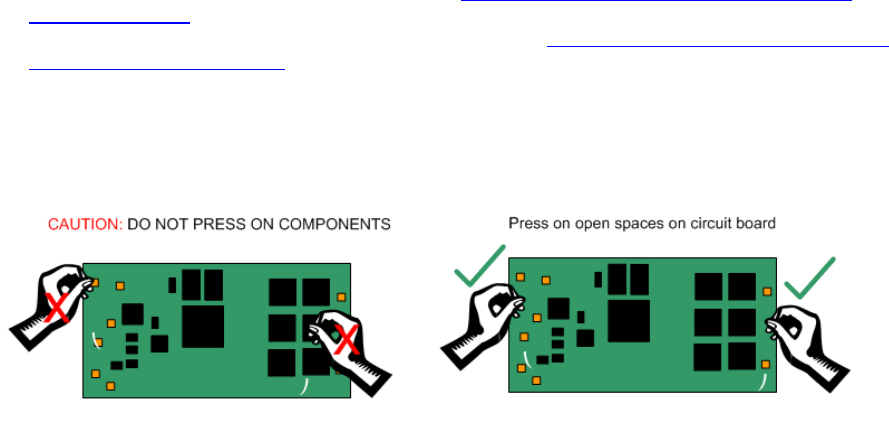 CAUTION: DO NOT PRESS ON COMPONENTS

Press on open spaces on circuit board