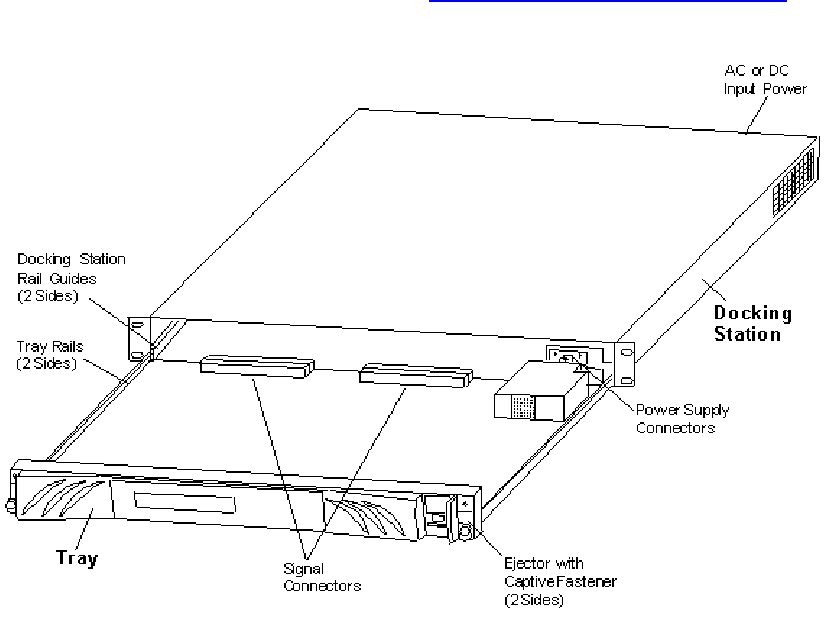 AC or DC Input Power

Docking Station Rail Guides (2 Sides)

Tray Rails (2 Sides)

Docking Station

Power Supply Connectors

Tray

Signal Connectors

Ejector with Captive Fastener (2 Sides)