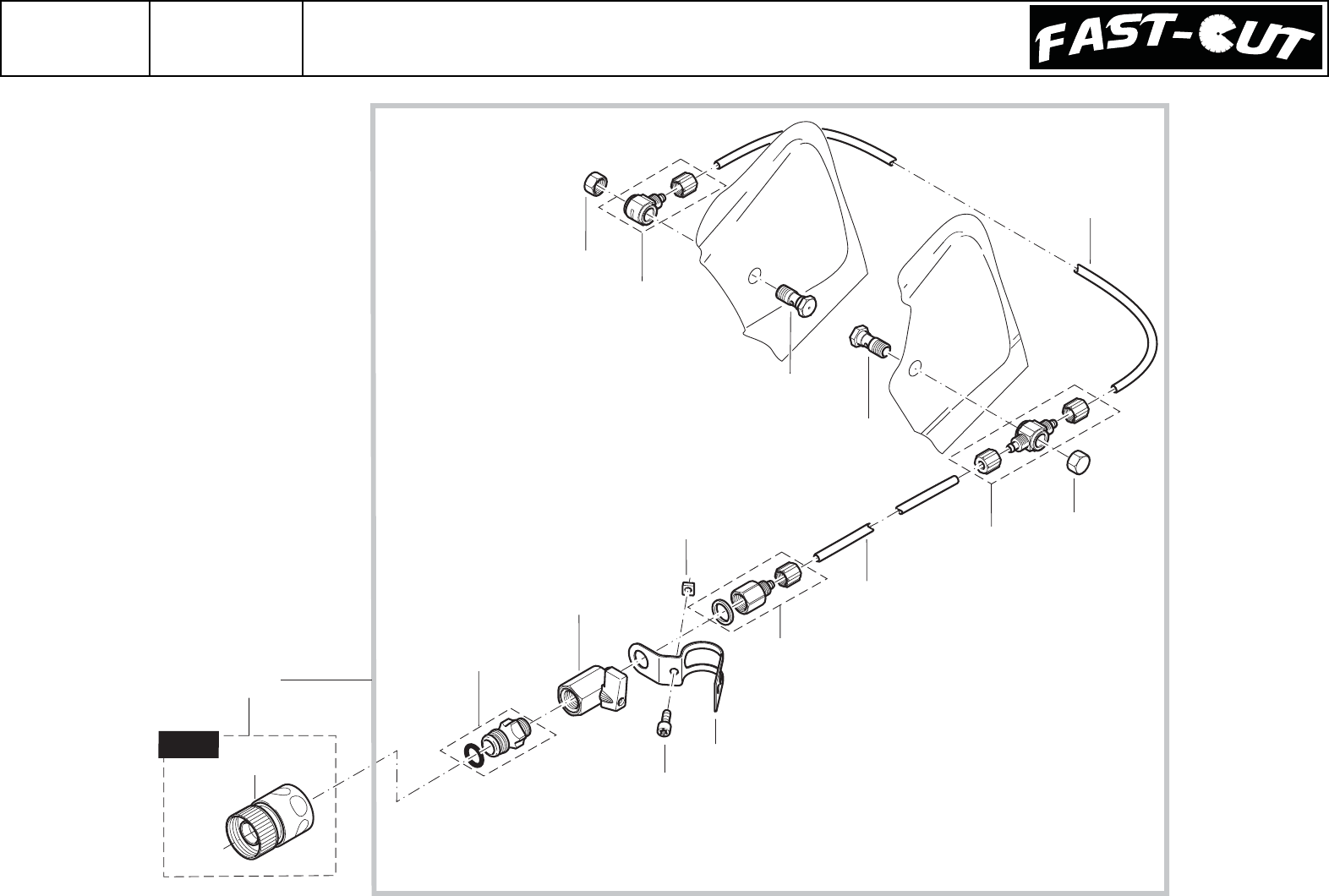 FAST-CUT