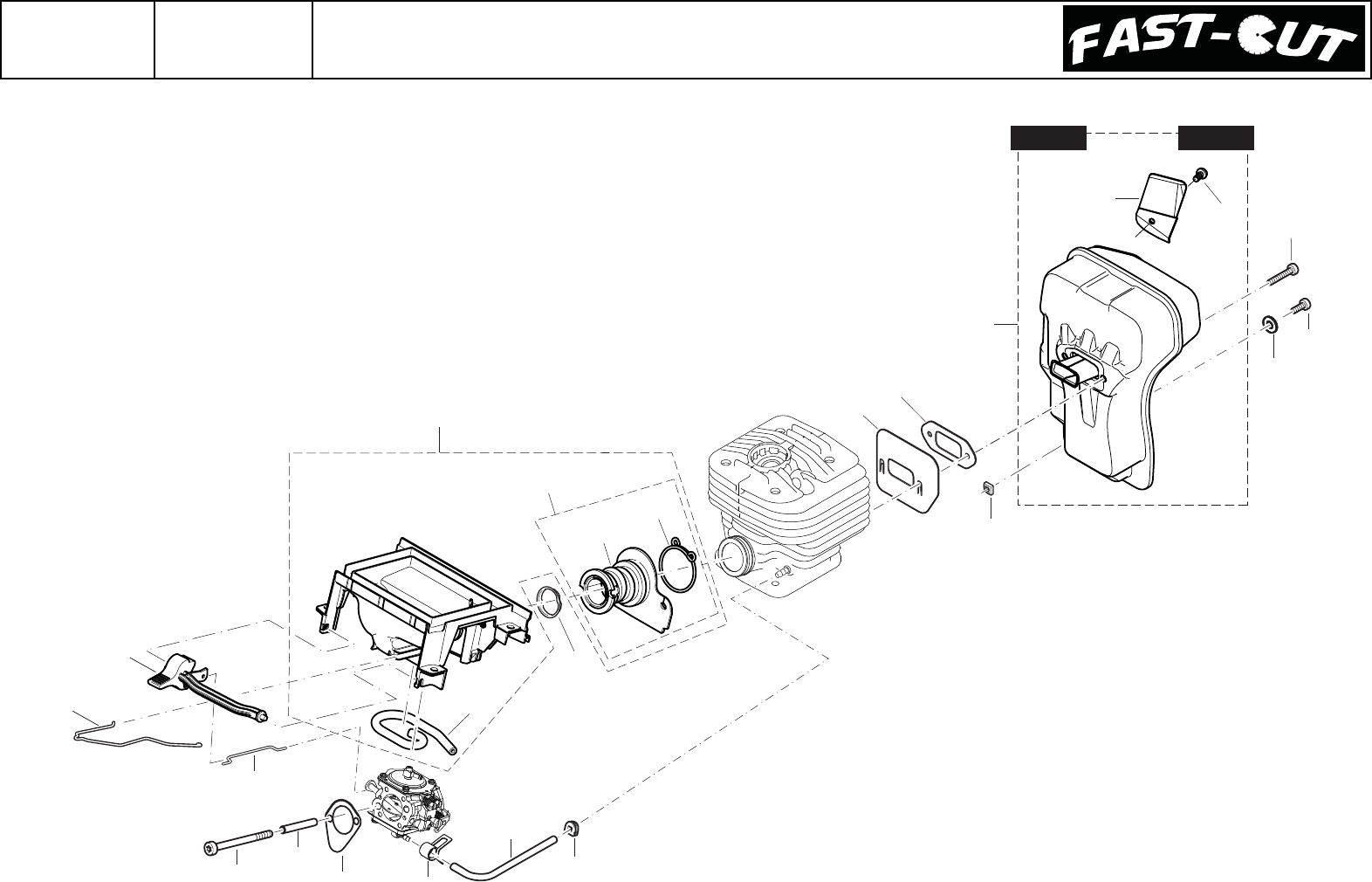 FAST-CUT