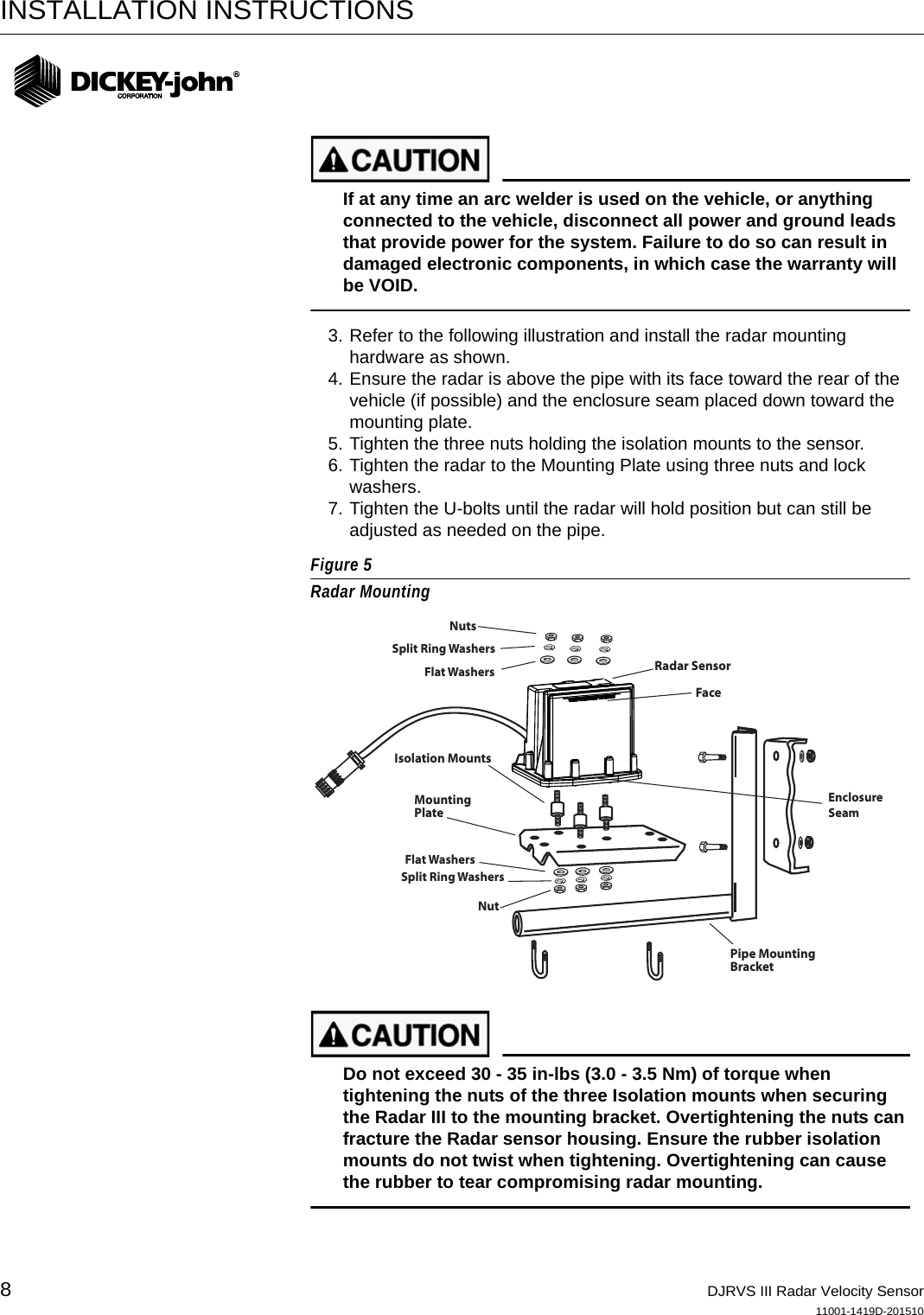 INSTALLATION INSTRUCTIONS

DICKEY-john® CORPORATION

CAUTION

If at any time an arc welder is used on the vehicle, or anything connected to the vehicle, disconnect all power and ground leads that provide power for the system. Failure to do so can result in damaged electronic components, in which case the warranty will be VOID.

3. Refer to the following illustration and install the radar mounting hardware as shown.
4. Ensure the radar is above the pipe with its face toward the rear of the vehicle (if possible) and the enclosure seam placed down toward the mounting plate.
5. Tighten the three nuts holding the isolation mounts to the sensor.
6. Tighten the radar to the Mounting Plate using three nuts and lock washers.
7. Tighten the U-bolts until the radar will hold position but can still be adjusted as needed on the pipe.

Figure 5
Radar Mounting

Nuts
Split Ring Washers
Flat Washers
Radar Sensor
Face
Isolation Mounts
Mounting Plate
Enclosure Seam
Flat Washers
Split Ring Washers
Nut
Pipe Mounting Bracket

CAUTION

Do not exceed 30 - 35 in-lbs (3.0 - 3.5 Nm) of torque when tightening the nuts of the three Isolation mounts when securing the Radar III to the mounting bracket. Overtightening the nuts can fracture the Radar sensor housing. Ensure the rubber isolation mounts do not twist when tightening. Overtightening can cause the rubber to tear compromising radar mounting.

8

DJRVS III Radar Velocity Sensor
11001-1419D-201510