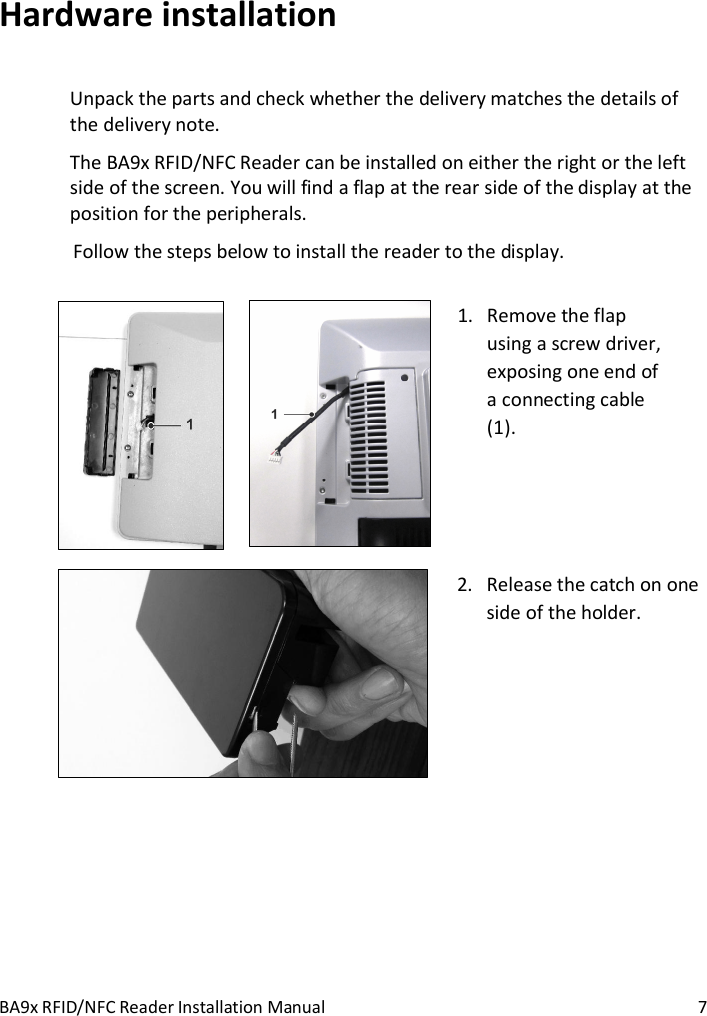 Hardware installation

Unpack the parts and check whether the delivery matches the details of the delivery note.

The BA9x RFID/NFC Reader can be installed on either the right or the left side of the screen. You will find a flap at the rear side of the display at the position for the peripherals.

Follow the steps below to install the reader to the display.

1

1

1. Remove the flap using a screw driver, exposing one end of a connecting cable (1).

2. Release the catch on one side of the holder.

BA9x RFID/NFC Reader Installation Manual 7