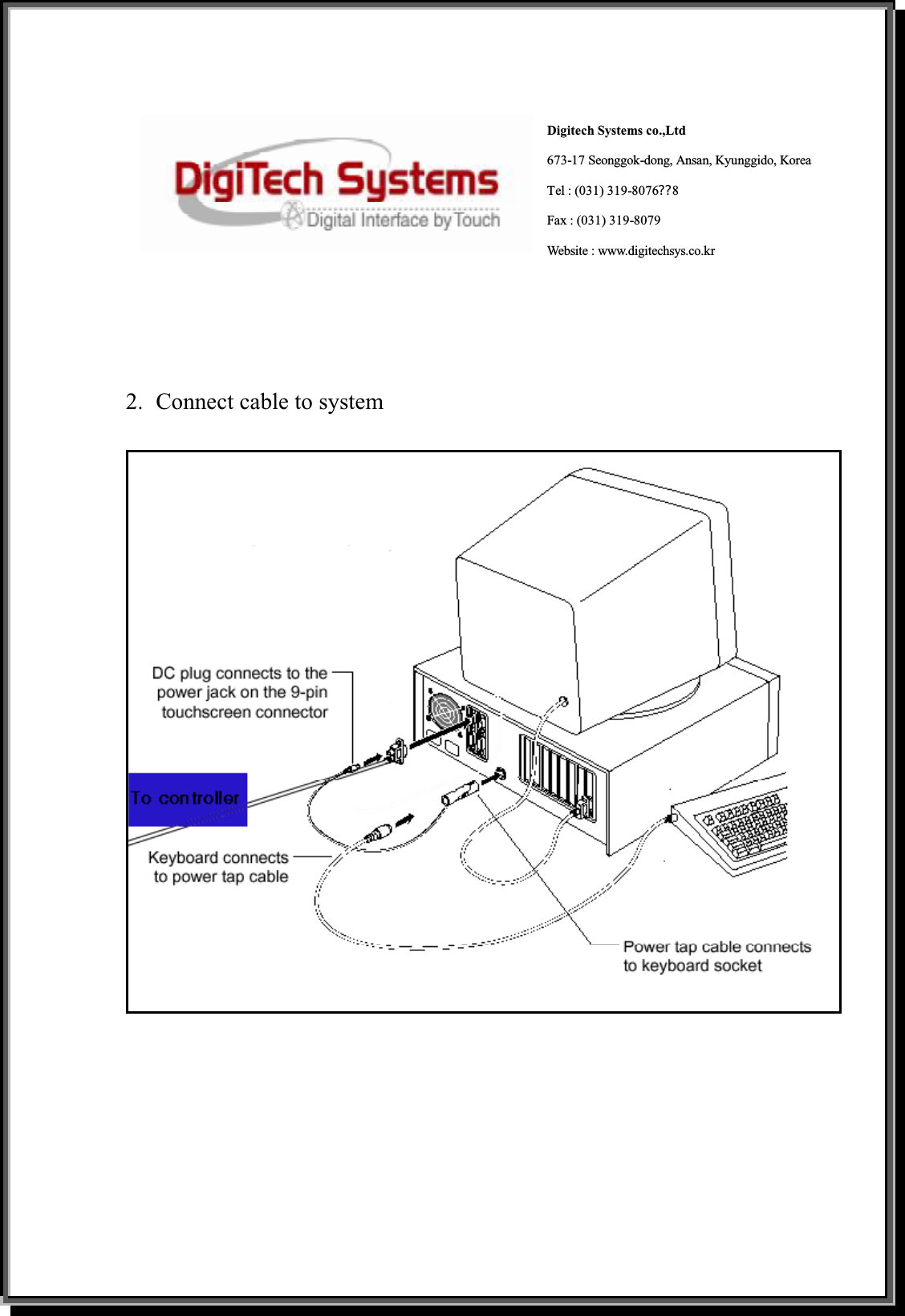 DigiTech Systems
Digital Interface by Touch

Digitech Systems co.,Ltd

673-17 Seonggok-dong, Ansan, Kyunggido, Korea

Tel : (031) 319-8076??8

Fax : (031) 319-8079

Website : www.digitechsys.co.kr

2. Connect cable to system

DC plug connects to the power jack on the 9-pin touchscreen connector

To controller

Keyboard connects to power tap cable

Power tap cable connects to keyboard socket