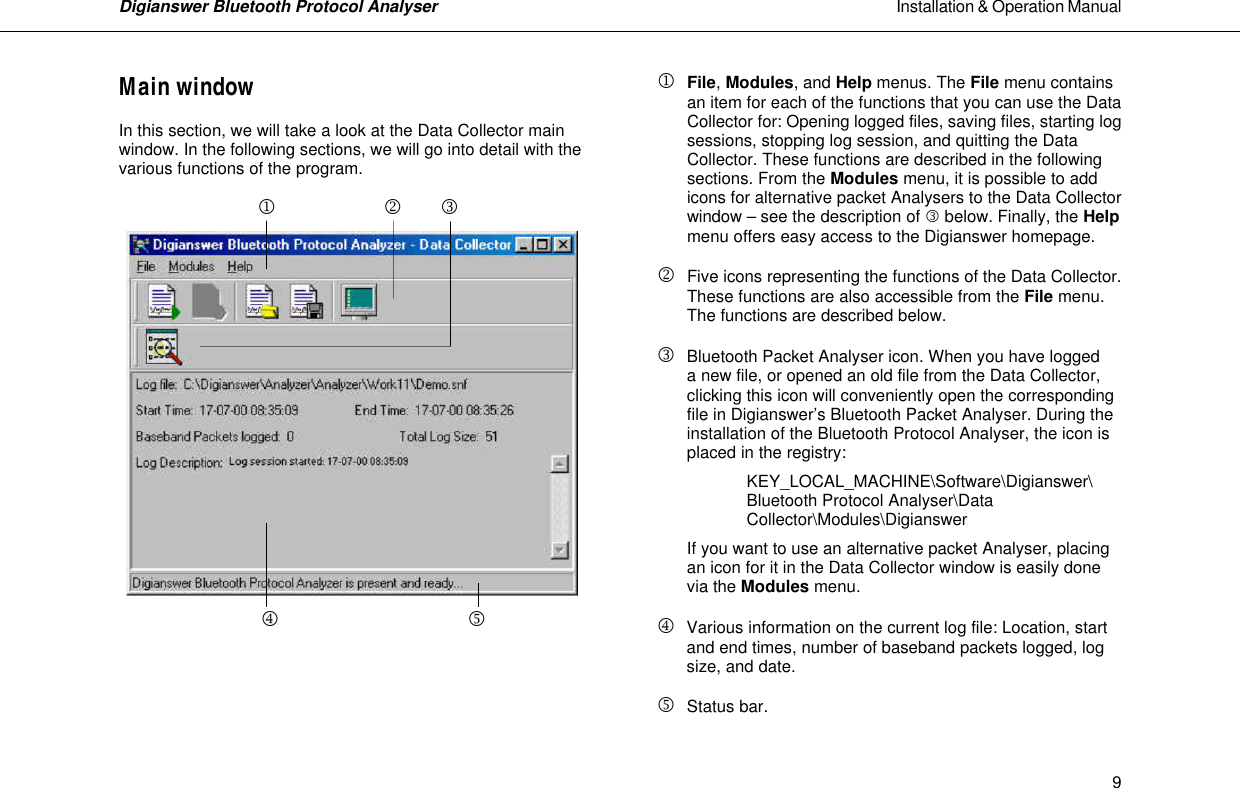 Digianswer Bluetooth Protocol Analyser

Installation & Operation Manual

Main window

In this section, we will take a look at the Data Collector main window. In the following sections, we will go into detail with the various functions of the program.

① ② ③

Digianswer Bluetooth Protocol Analyzer - Data Collector

File Modules Help

Log file: C:\Digianswer\Analyzer\Analyzer\Work11\Demo.snf

Start Time: 17-07-00 08:35:09

End Time: 17-07-00 08:35:26

Baseband Packets logged: 0

Total Log Size: 51

Log Description: Log session started: 17-07-00 08:35:09

Digianswer Bluetooth Protocol Analyzer is present and ready...

④ ⑤

① File, Modules, and Help menus. The File menu contains an item for each of the functions that you can use the Data Collector for: Opening logged files, saving files, starting log sessions, stopping log session, and quitting the Data Collector. These functions are described in the following sections. From the Modules menu, it is possible to add icons for alternative packet Analysers to the Data Collector window – see the description of ③ below. Finally, the Help menu offers easy access to the Digianswer homepage.

② Five icons representing the functions of the Data Collector. These functions are also accessible from the File menu. The functions are described below.

③ Bluetooth Packet Analyser icon. When you have logged a new file, or opened an old file from the Data Collector, clicking this icon will conveniently open the corresponding file in Digianswer's Bluetooth Packet Analyser. During the installation of the Bluetooth Protocol Analyser, the icon is placed in the registry:

KEY_LOCAL_MACHINE\Software\Digianswer\Bluetooth Protocol Analyser\Data Collector\Modules\Digianswer

If you want to use an alternative packet Analyser, placing an icon for it in the Data Collector window is easily done via the Modules menu.

④ Various information on the current log file: Location, start and end times, number of baseband packets logged, log size, and date.

⑤ Status bar.

9