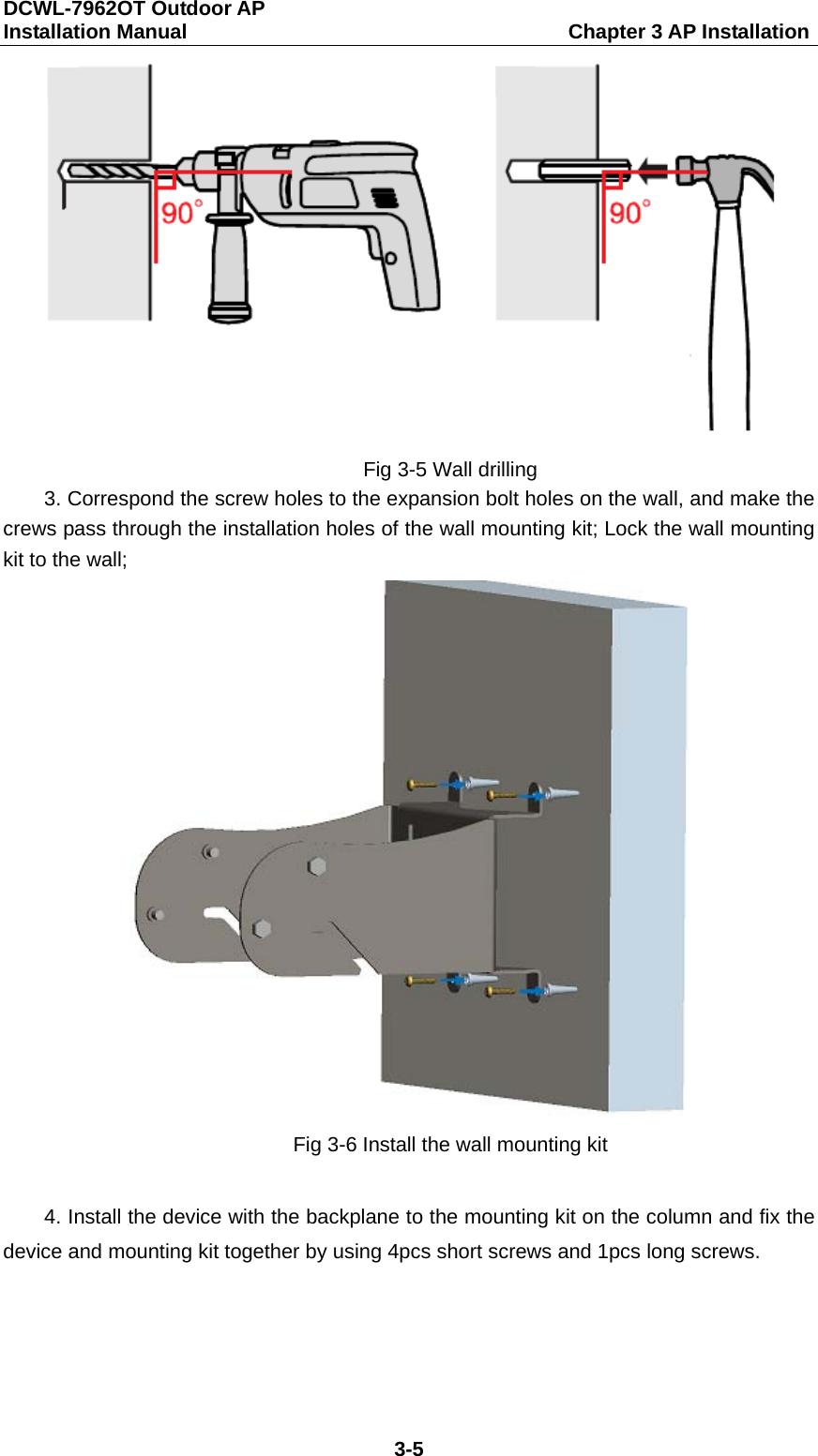 DCWL-7962OT Outdoor AP
Installation Manual Chapter 3 AP Installation

90°

90°

Fig 3-5 Wall drilling

3. Correspond the screw holes to the expansion bolt holes on the wall, and make the crews pass through the installation holes of the wall mounting kit; Lock the wall mounting kit to the wall;

Fig 3-6 Install the wall mounting kit

4. Install the device with the backplane to the mounting kit on the column and fix the device and mounting kit together by using 4pcs short screws and 1pcs long screws.

3-5