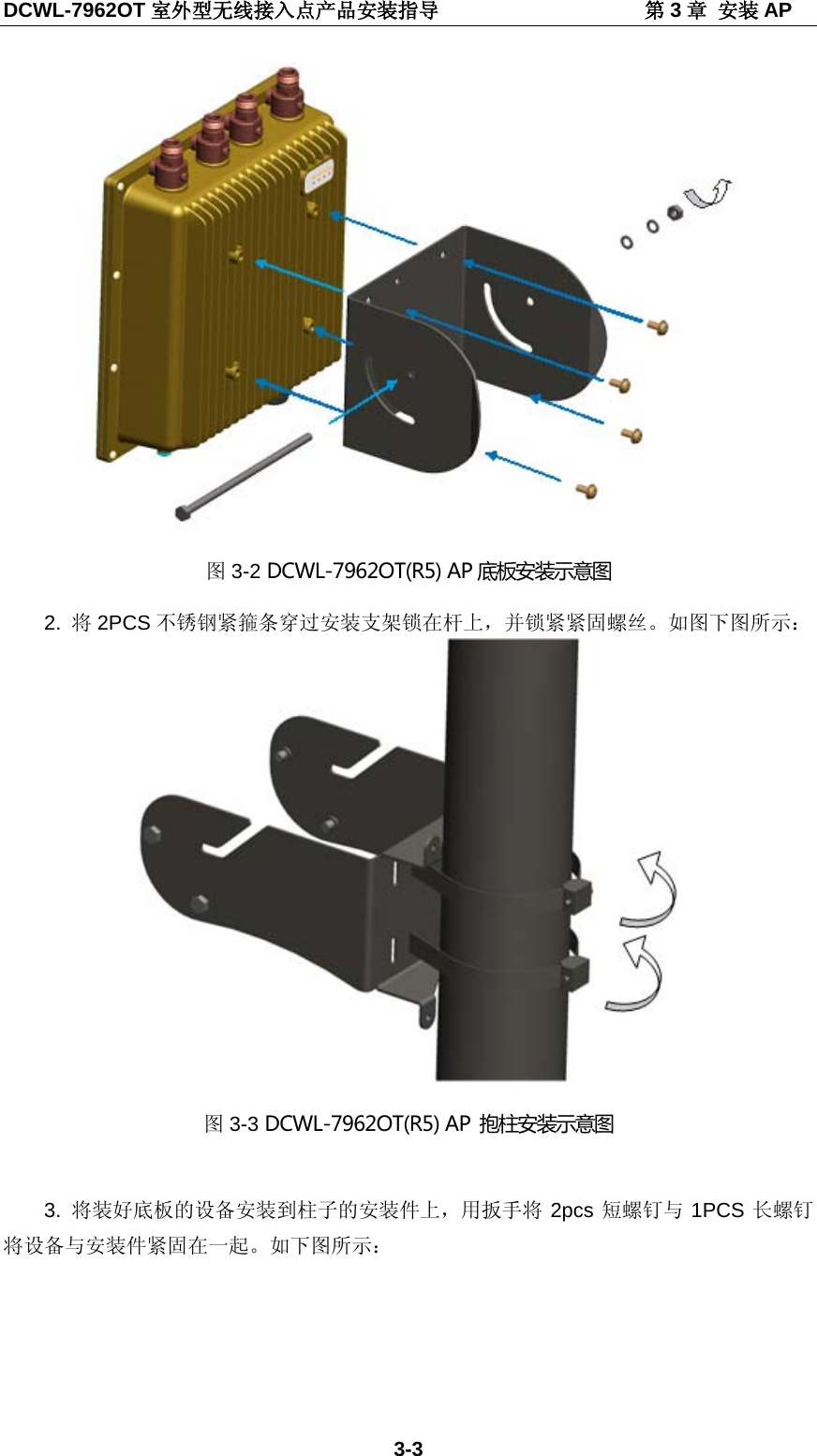 DCWL-7962OT 室外型无线接入点产品安装指导　　第 3 章 安装 AP

图 3-2 DCWL-7962OT(R5) AP 底板安装示意图

2. 将 2PCS 不锈钢紧箍条穿过安装支架锁在杆上，并锁紧紧固螺丝。如图下图所示：

图 3-3 DCWL-7962OT(R5) AP 抱柱安装示意图

3. 将装好底板的设备安装到柱子的安装件上，用扳手将 2pcs 短螺钉与 1PCS 长螺钉将设备与安装件紧固在一起。如下图所示：

3-3