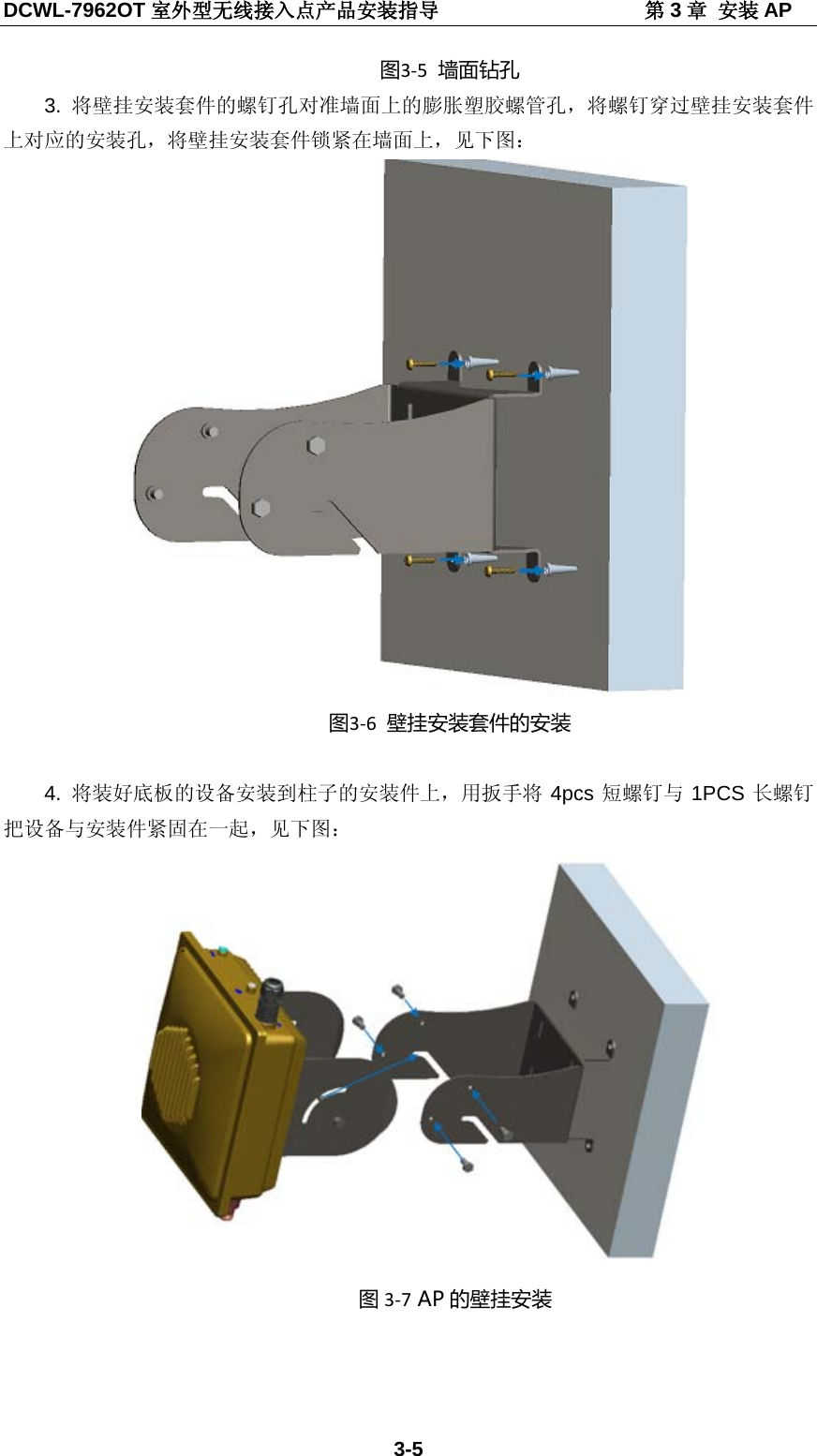 DCWL-7962OT 室外型无线接入点产品安装指导 第 3 章 安装 AP

图3-5 墙面钻孔

3. 将壁挂安装套件的螺钉孔对准墙面上的膨胀塑胶螺管孔，将螺钉穿过壁挂安装套件上对应的安装孔，将壁挂安装套件锁紧在墙面上，见下图：

图3-6 壁挂安装套件的安装

4. 将装好底板的设备安装到柱子的安装件上，用扳手将 4pcs 短螺钉与 1PCS 长螺钉把设备与安装件紧固在一起，见下图：

图 3-7 AP 的壁挂安装

3-5