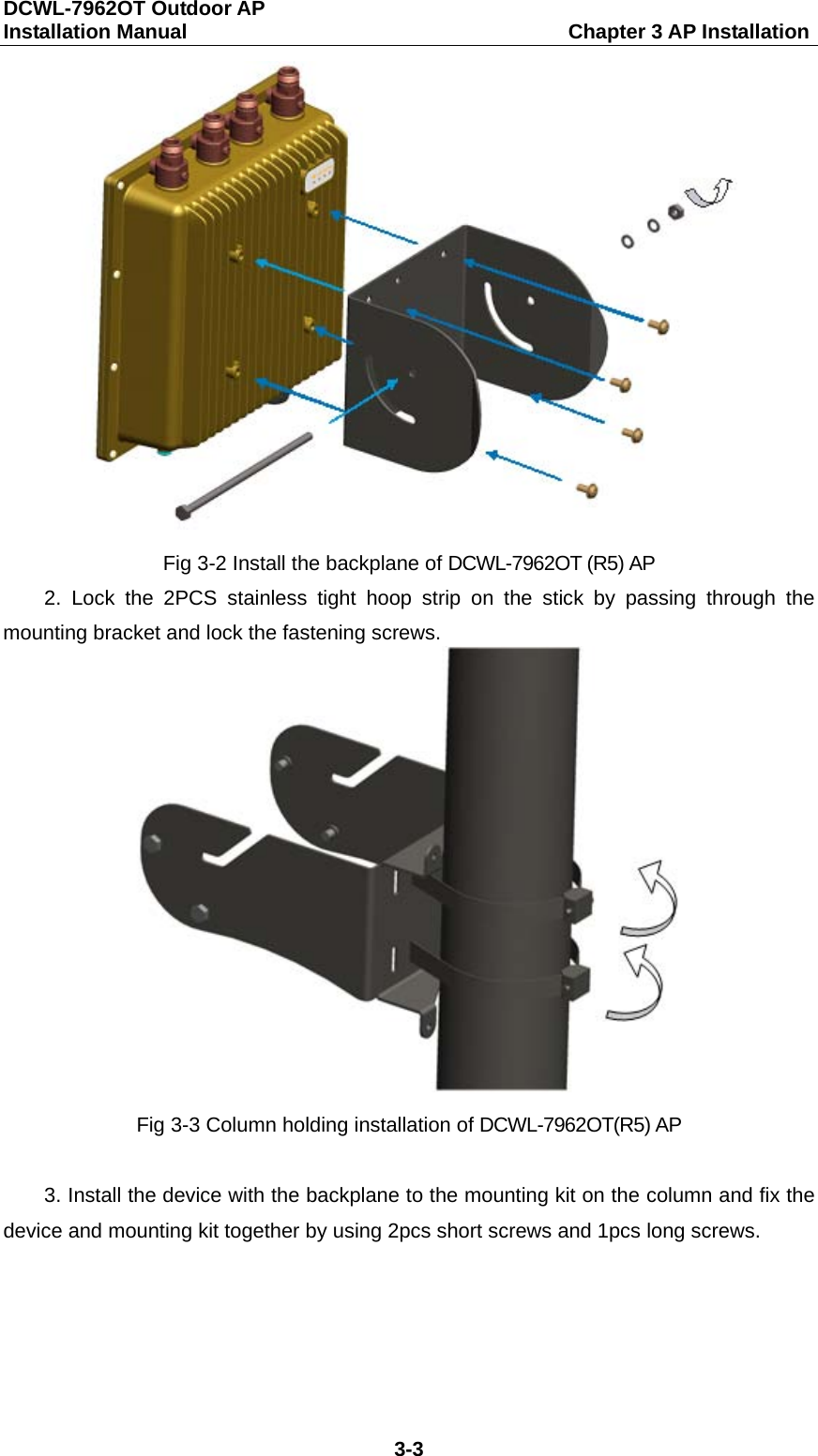 DCWL-7962OT Outdoor AP
Installation Manual Chapter 3 AP Installation

Fig 3-2 Install the backplane of DCWL-7962OT (R5) AP

2. Lock the 2PCS stainless tight hoop strip on the stick by passing through the mounting bracket and lock the fastening screws.

Fig 3-3 Column holding installation of DCWL-7962OT(R5) AP

3. Install the device with the backplane to the mounting kit on the column and fix the device and mounting kit together by using 2pcs short screws and 1pcs long screws.

3-3