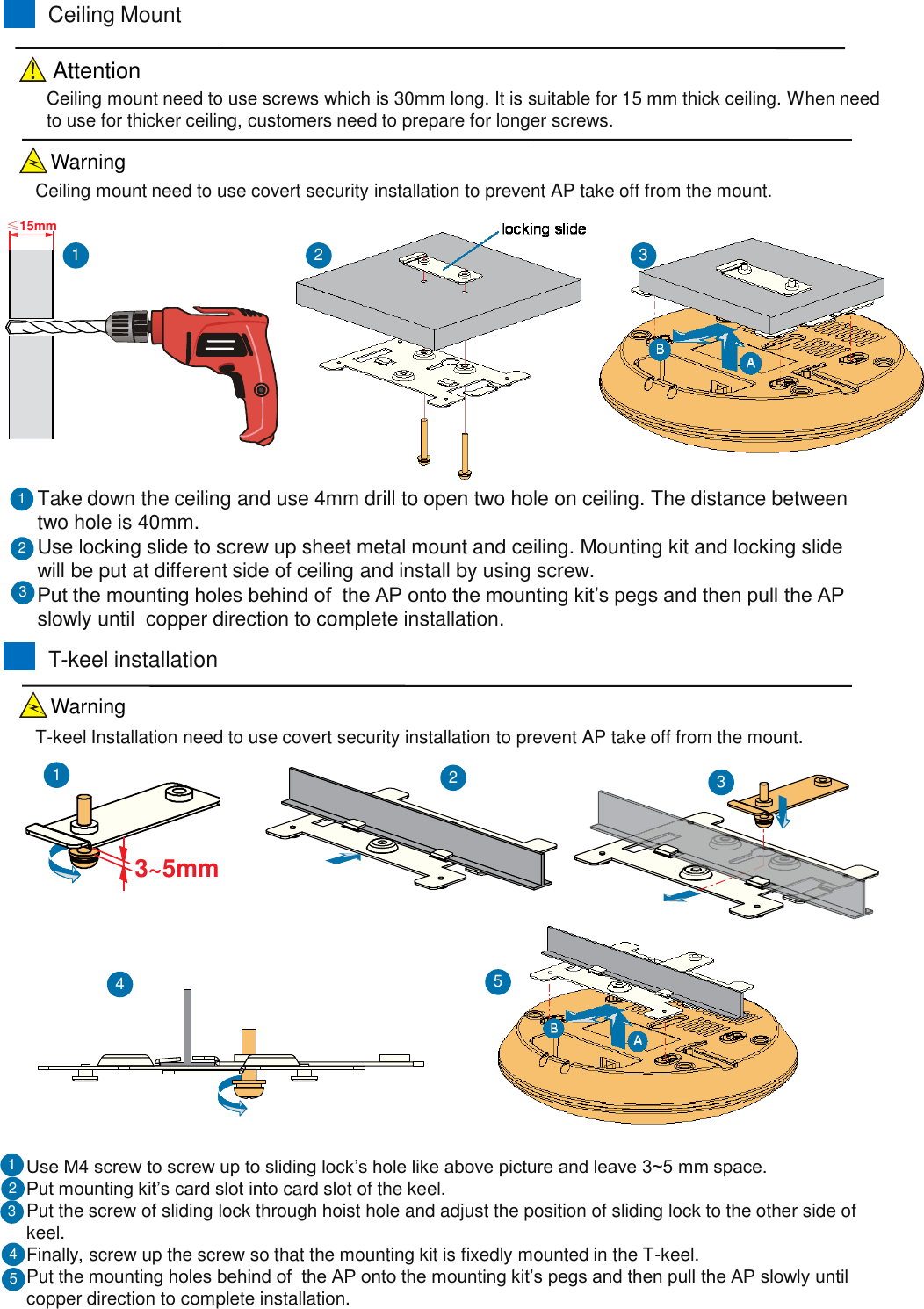 Ceiling Mount

Attention

Ceiling mount need to use screws which is 30mm long. It is suitable for 15 mm thick ceiling. When need to use for thicker ceiling, customers need to prepare for longer screws.

Warning

Ceiling mount need to use covert security installation to prevent AP take off from the mount.

≤15mm

1

2

locking slide

3

B

A

1 Take down the ceiling and use 4mm drill to open two hole on ceiling. The distance between two hole is 40mm.

2 Use locking slide to screw up sheet metal mount and ceiling. Mounting kit and locking slide will be put at different side of ceiling and install by using screw.

3 Put the mounting holes behind of the AP onto the mounting kit's pegs and then pull the AP slowly until copper direction to complete installation.

T-keel installation

Warning

T-keel Installation need to use covert security installation to prevent AP take off from the mount.

1

3~5mm

2

3

4

5

B

A

1 Use M4 screw to screw up to sliding lock's hole like above picture and leave 3~5 mm space.

2 Put mounting kit's card slot into card slot of the keel.

3 Put the screw of sliding lock through hoist hole and adjust the position of sliding lock to the other side of keel.

4 Finally, screw up the screw so that the mounting kit is fixedly mounted in the T-keel.

5 Put the mounting holes behind of the AP onto the mounting kit's pegs and then pull the AP slowly until copper direction to complete installation.