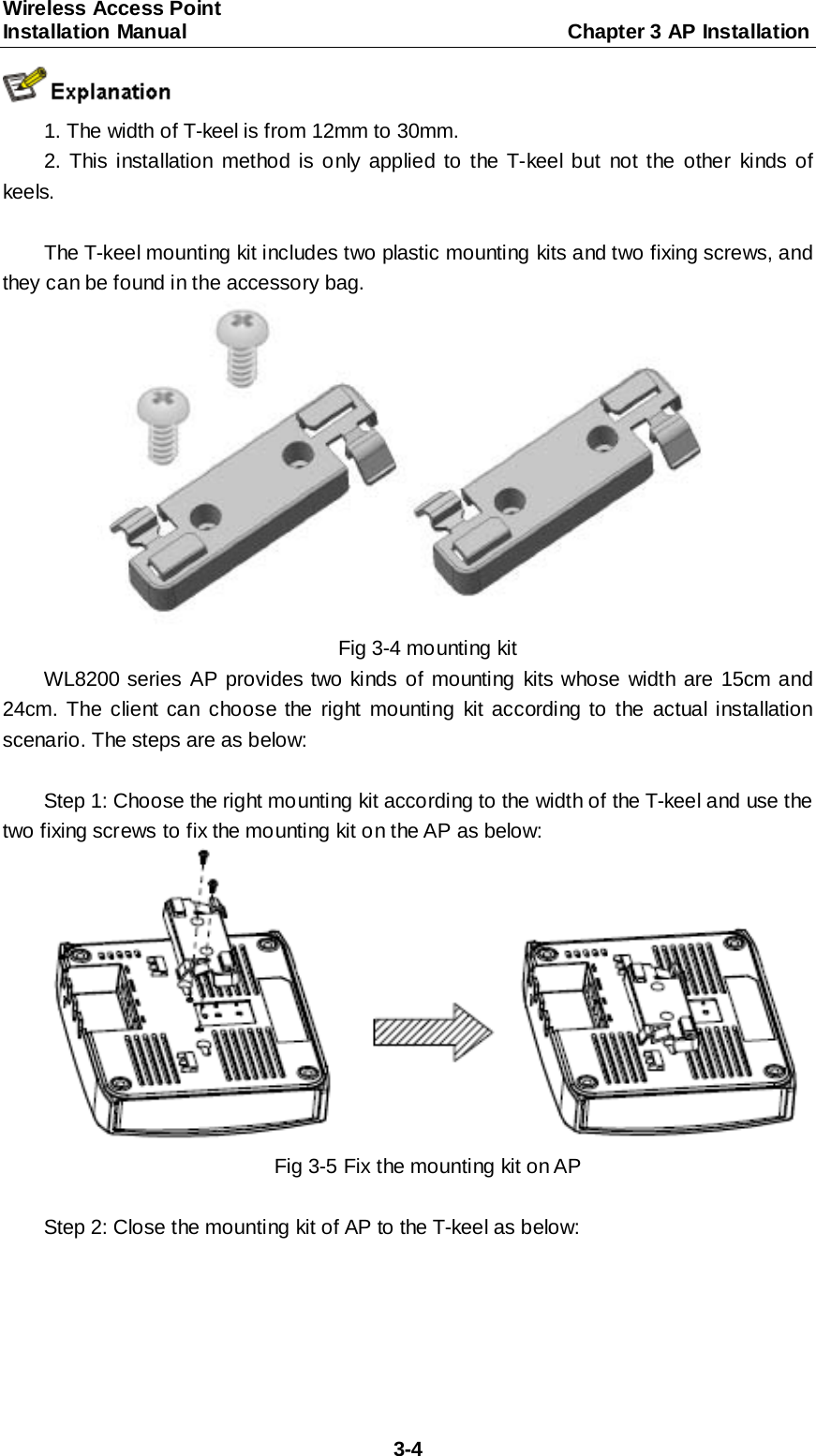 Wireless Access Point
Installation Manual

Chapter 3 AP Installation

Explanation

1. The width of T-keel is from 12mm to 30mm.

2. This installation method is only applied to the T-keel but not the other kinds of keels.

The T-keel mounting kit includes two plastic mounting kits and two fixing screws, and they can be found in the accessory bag.

Fig 3-4 mounting kit

WL8200 series AP provides two kinds of mounting kits whose width are 15cm and 24cm. The client can choose the right mounting kit according to the actual installation scenario. The steps are as below:

Step 1: Choose the right mounting kit according to the width of the T-keel and use the two fixing screws to fix the mounting kit on the AP as below:

Fig 3-5 Fix the mounting kit on AP

Step 2: Close the mounting kit of AP to the T-keel as below:

3-4