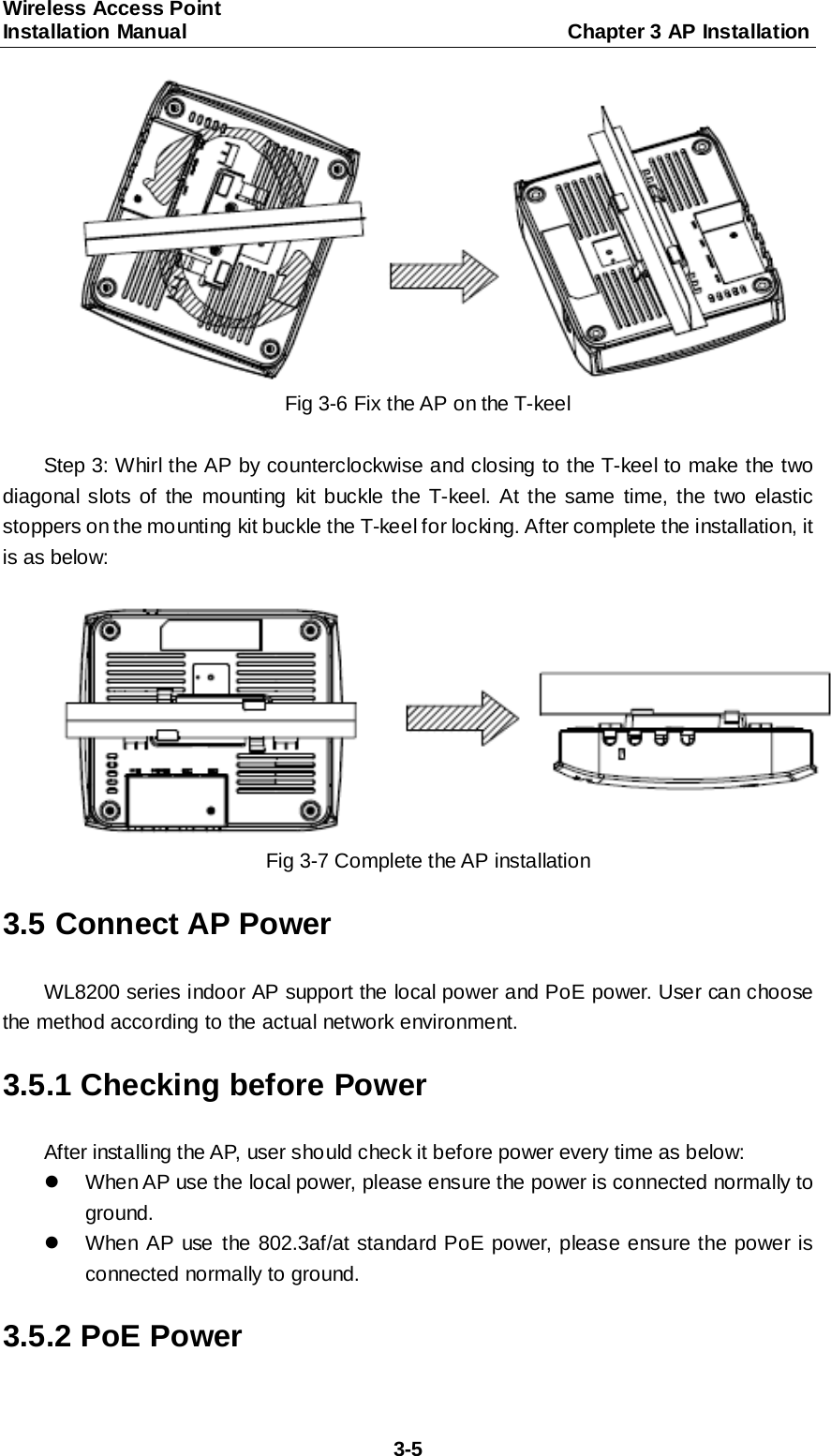 Wireless Access Point
Installation Manual
Chapter 3 AP Installation

Fig 3-6 Fix the AP on the T-keel

Step 3: Whirl the AP by counterclockwise and closing to the T-keel to make the two diagonal slots of the mounting kit buckle the T-keel. At the same time, the two elastic stoppers on the mounting kit buckle the T-keel for locking. After complete the installation, it is as below:

Fig 3-7 Complete the AP installation

3.5 Connect AP Power

WL8200 series indoor AP support the local power and PoE power. User can choose the method according to the actual network environment.

3.5.1 Checking before Power

After installing the AP, user should check it before power every time as below:

- When AP use the local power, please ensure the power is connected normally to ground.
- When AP use the 802.3af/at standard PoE power, please ensure the power is connected normally to ground.

3.5.2 PoE Power

3-5