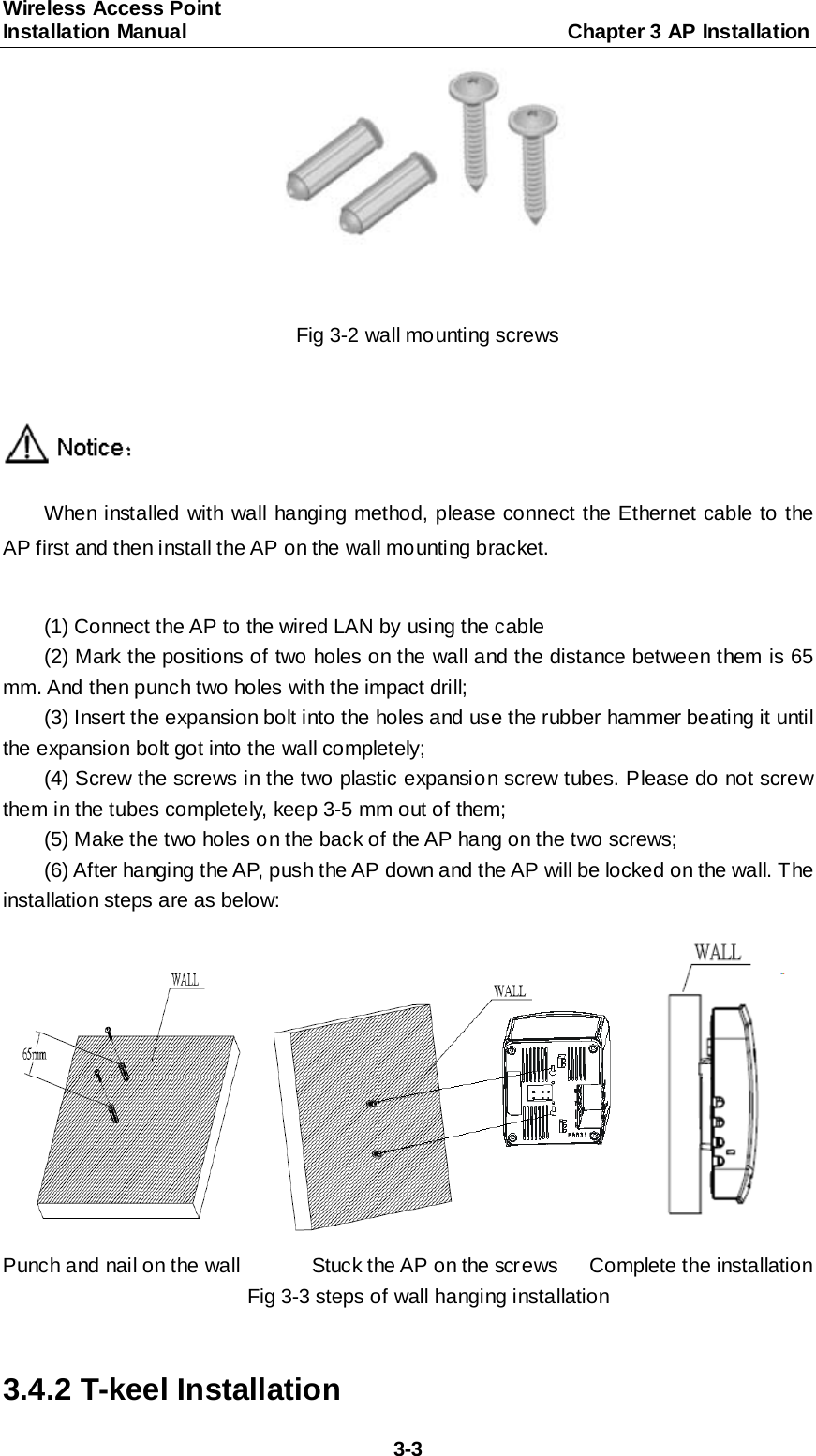 Wireless Access Point
Installation Manual Chapter 3 AP Installation

Fig 3-2 wall mounting screws

Notice：

When installed with wall hanging method, please connect the Ethernet cable to the AP first and then install the AP on the wall mounting bracket.

(1) Connect the AP to the wired LAN by using the cable
(2) Mark the positions of two holes on the wall and the distance between them is 65 mm. And then punch two holes with the impact drill;
(3) Insert the expansion bolt into the holes and use the rubber hammer beating it until the expansion bolt got into the wall completely;
(4) Screw the screws in the two plastic expansion screw tubes. Please do not screw them in the tubes completely, keep 3-5 mm out of them;
(5) Make the two holes on the back of the AP hang on the two screws;
(6) After hanging the AP, push the AP down and the AP will be locked on the wall. The installation steps are as below:

WALL
65mm
WALL
WALL

Punch and nail on the wall Stuck the AP on the screws Complete the installation
Fig 3-3 steps of wall hanging installation

3.4.2 T-keel Installation

3-3