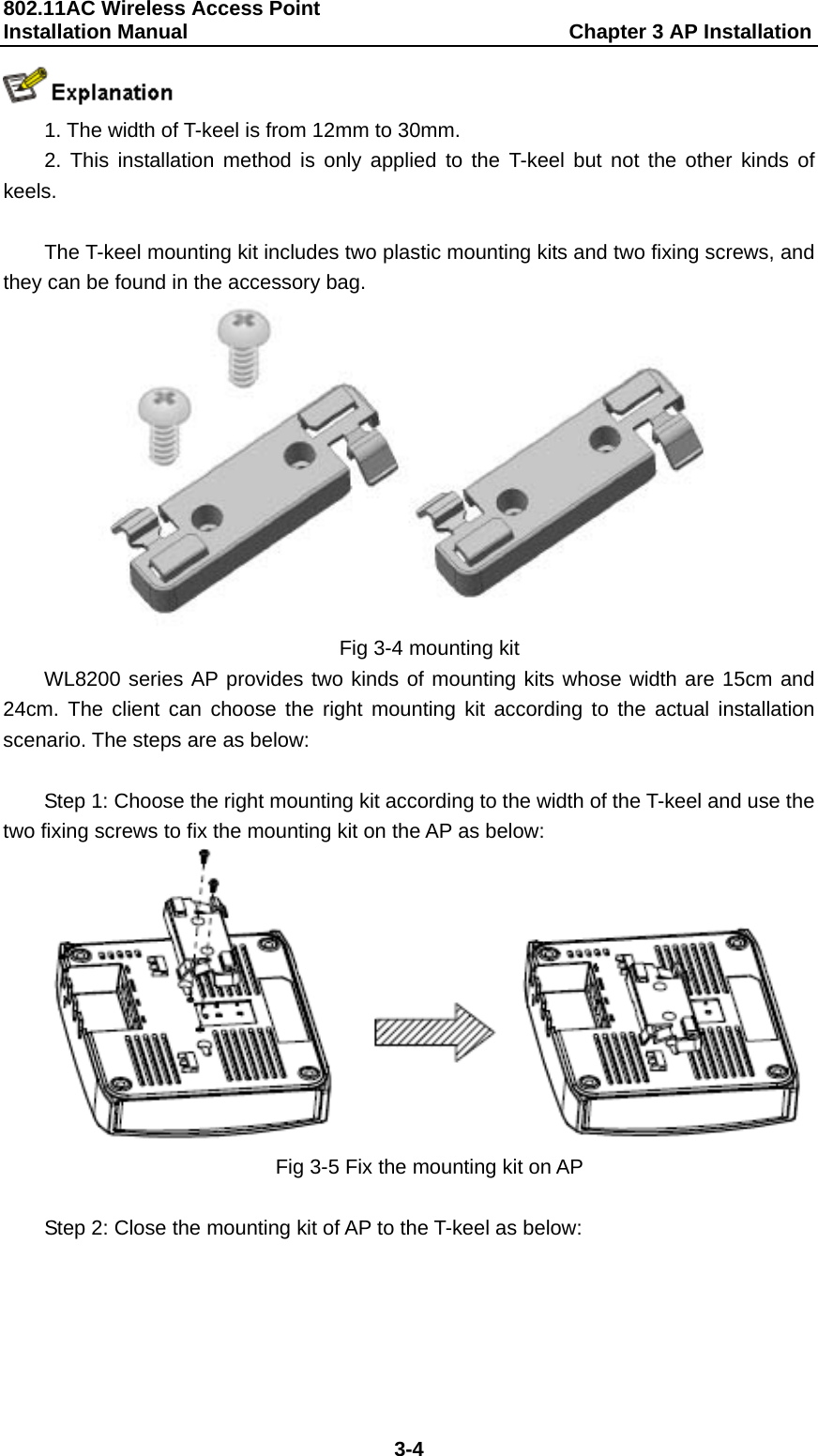 802.11AC Wireless Access Point
Installation Manual

Chapter 3 AP Installation

Explanation

1. The width of T-keel is from 12mm to 30mm.

2. This installation method is only applied to the T-keel but not the other kinds of keels.

The T-keel mounting kit includes two plastic mounting kits and two fixing screws, and they can be found in the accessory bag.

Fig 3-4 mounting kit

WL8200 series AP provides two kinds of mounting kits whose width are 15cm and 24cm. The client can choose the right mounting kit according to the actual installation scenario. The steps are as below:

Step 1: Choose the right mounting kit according to the width of the T-keel and use the two fixing screws to fix the mounting kit on the AP as below:

Fig 3-5 Fix the mounting kit on AP

Step 2: Close the mounting kit of AP to the T-keel as below:

3-4