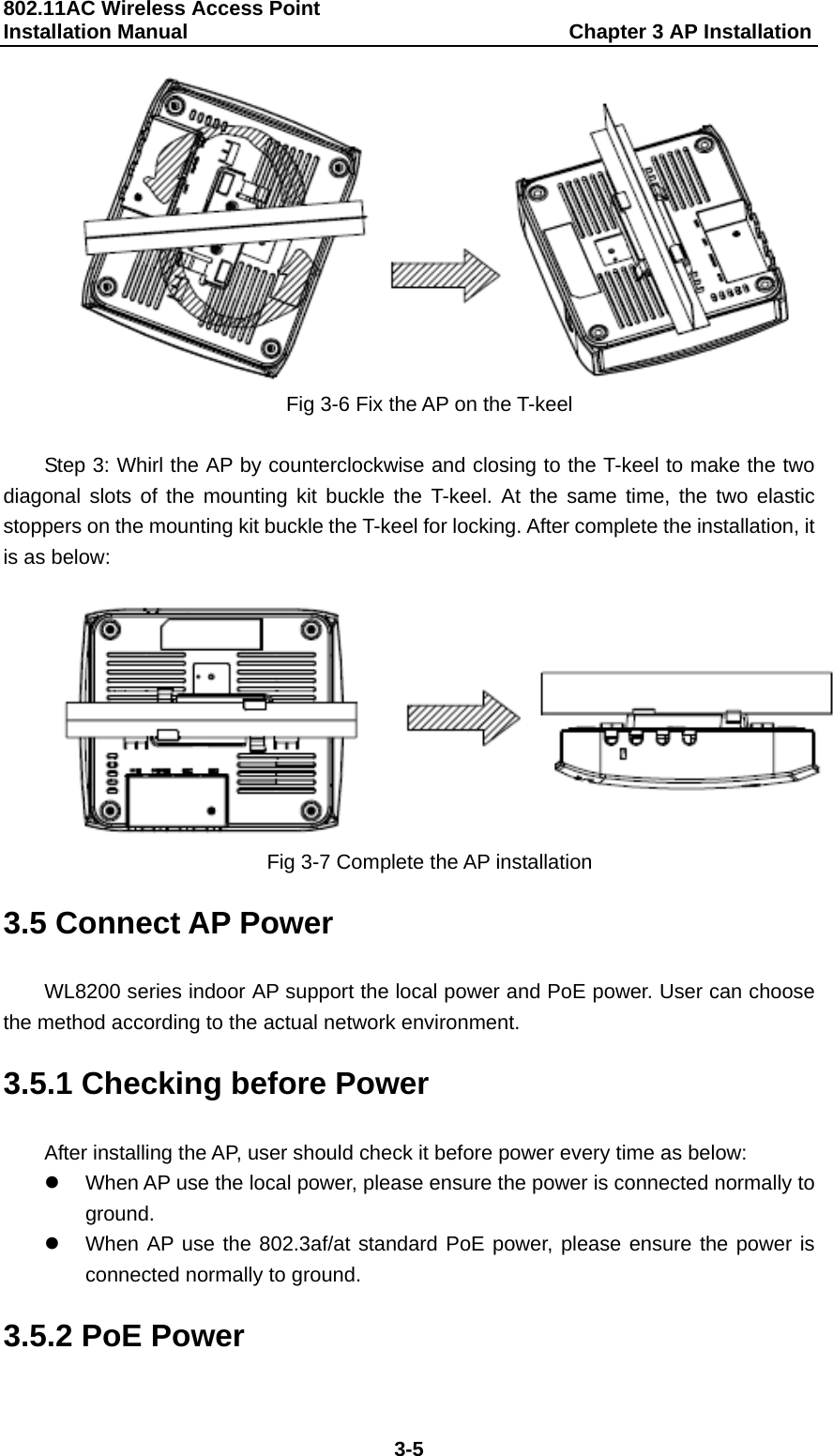 802.11AC Wireless Access Point
Installation Manual Chapter 3 AP Installation

Fig 3-6 Fix the AP on the T-keel

Step 3: Whirl the AP by counterclockwise and closing to the T-keel to make the two diagonal slots of the mounting kit buckle the T-keel. At the same time, the two elastic stoppers on the mounting kit buckle the T-keel for locking. After complete the installation, it is as below:

Fig 3-7 Complete the AP installation

3.5 Connect AP Power

WL8200 series indoor AP support the local power and PoE power. User can choose the method according to the actual network environment.

3.5.1 Checking before Power

After installing the AP, user should check it before power every time as below:
- When AP use the local power, please ensure the power is connected normally to ground.
- When AP use the 802.3af/at standard PoE power, please ensure the power is connected normally to ground.

3.5.2 PoE Power

3-5