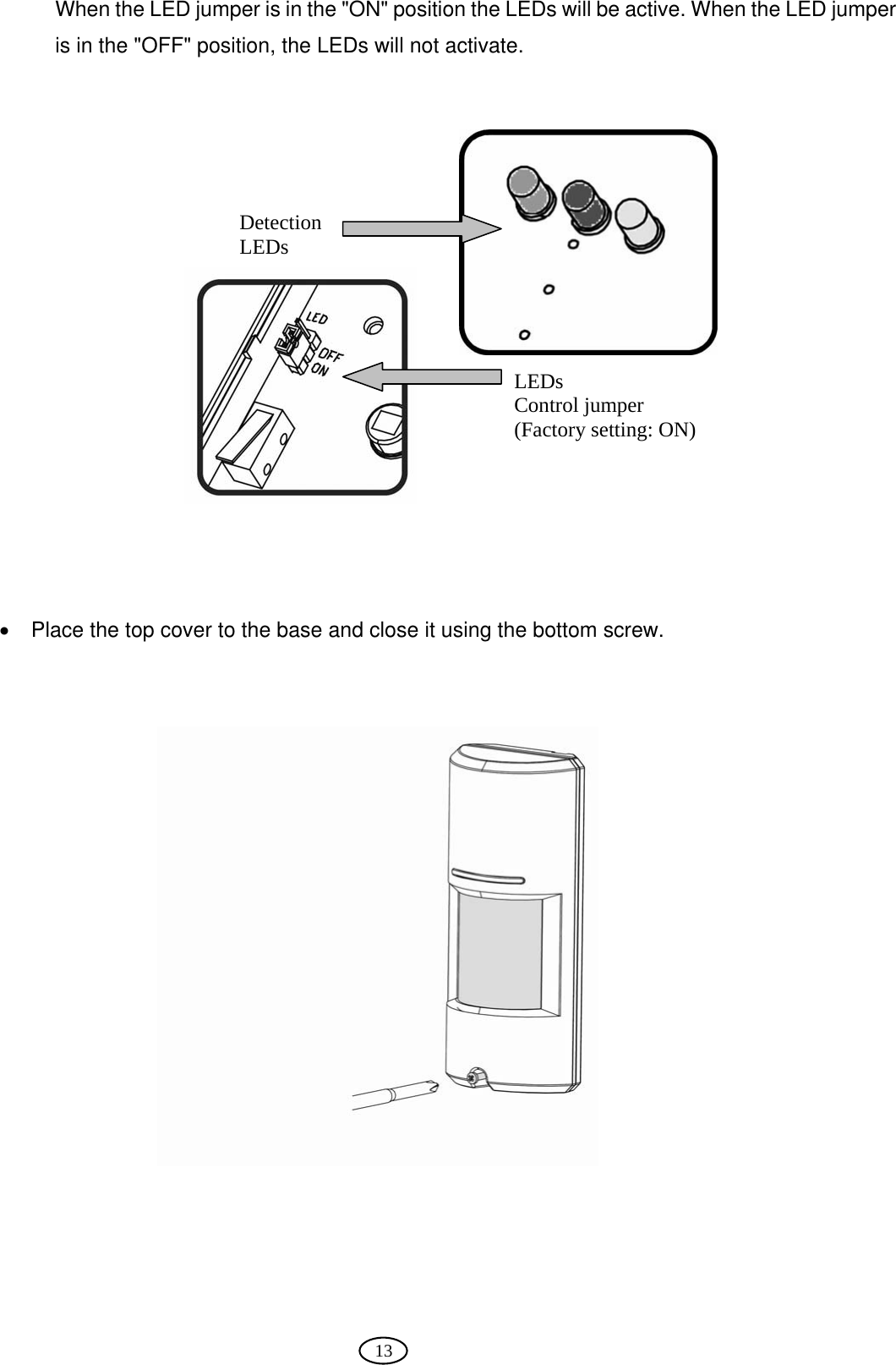 When the LED jumper is in the "ON" position the LEDs will be active. When the LED jumper is in the "OFF" position, the LEDs will not activate.

Detection LEDs

LED
OFF
ON

LEDs
Control jumper
(Factory setting: ON)

• Place the top cover to the base and close it using the bottom screw.

13