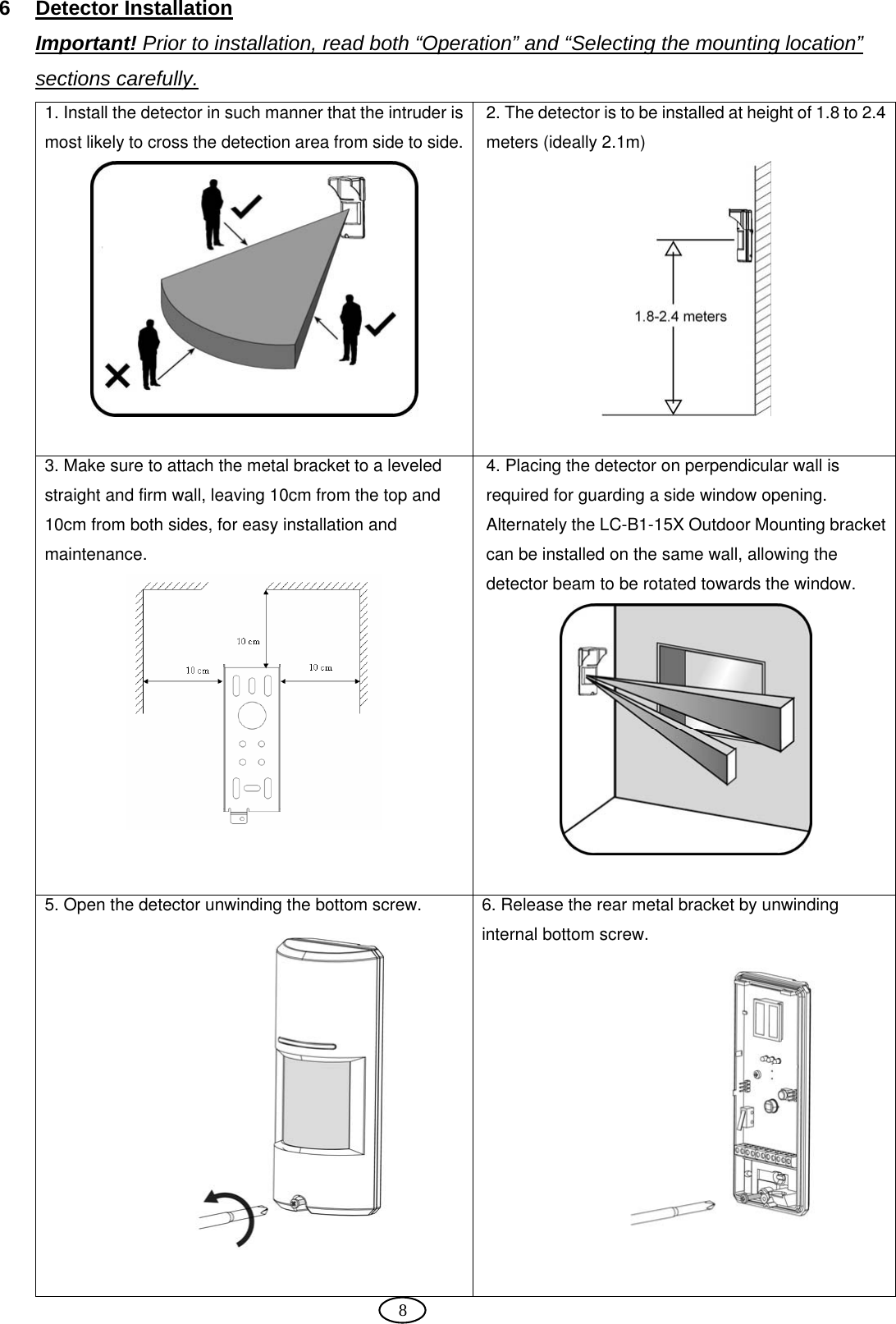 6 Detector Installation

Important! Prior to installation, read both “Operation” and “Selecting the mounting location” sections carefully.

| 1. Install the detector in such manner that the intruder is most likely to cross the detection area from side to side. | 2. The detector is to be installed at height of 1.8 to 2.4 meters (ideally 2.1m) 1.8-2.4 meters |
|---|---|
| 3. Make sure to attach the metal bracket to a leveled straight and firm wall, leaving 10cm from the top and 10cm from both sides, for easy installation and maintenance. 10 cm 10 cm 10 cm | 4. Placing the detector on perpendicular wall is required for guarding a side window opening. Alternately the LC-B1-15X Outdoor Mounting bracket can be installed on the same wall, allowing the detector beam to be rotated towards the window. |
| 5. Open the detector unwinding the bottom screw. | 6. Release the rear metal bracket by unwinding internal bottom screw. |

8