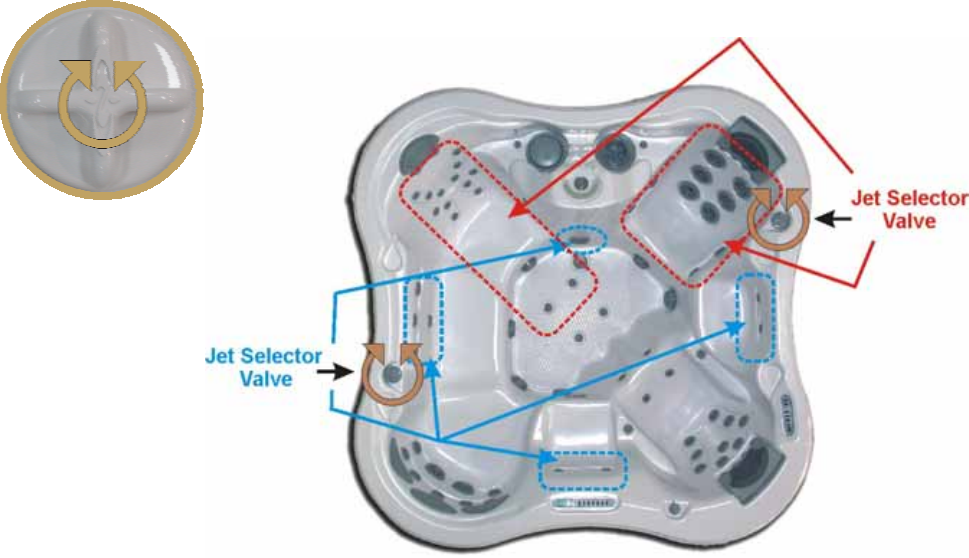 Jet Selector Valve

Jet Selector Valve