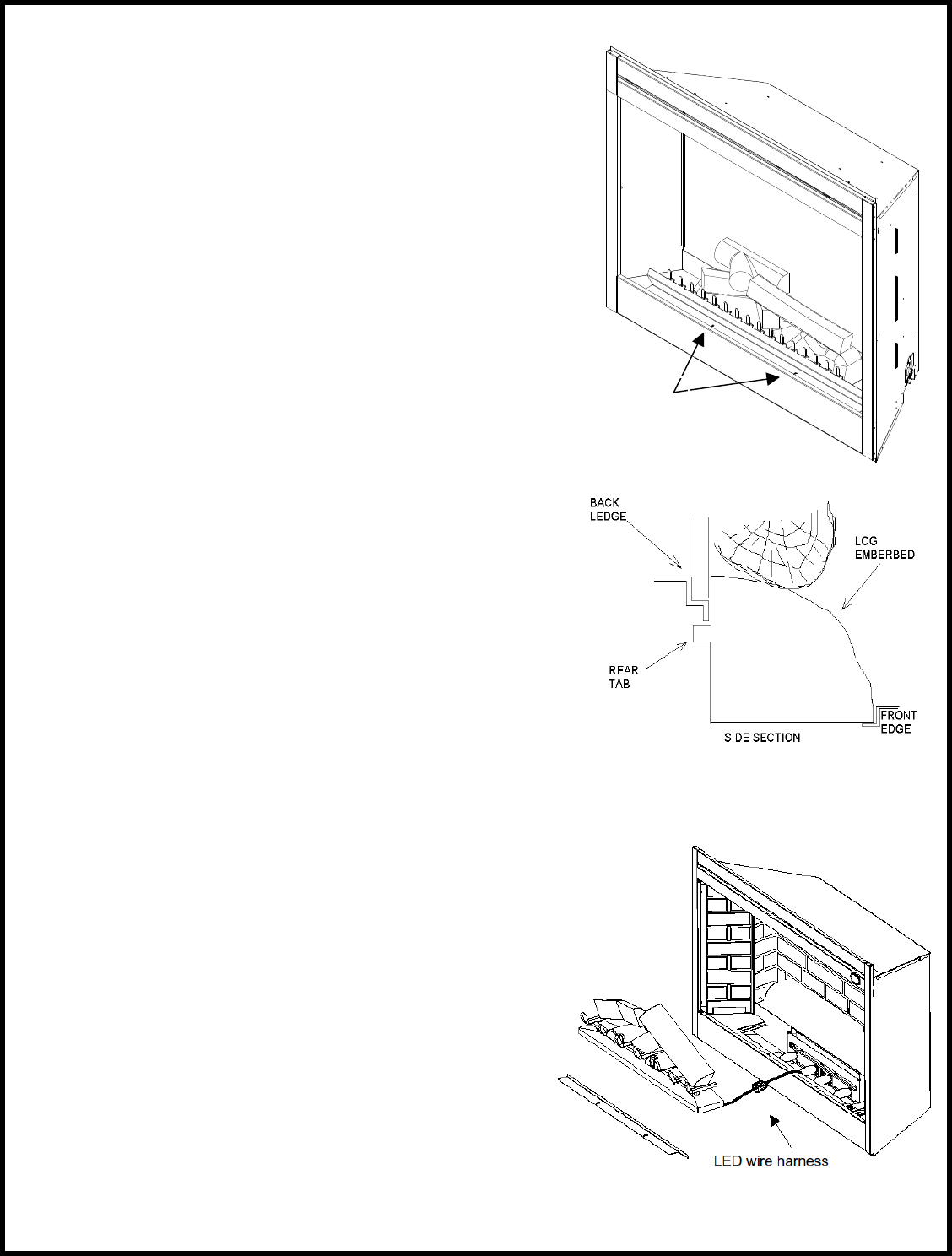 BACK LEDGE

LOG EMBERBED

REAR TAB

FRONT EDGE

SIDE SECTION

LED wire harness