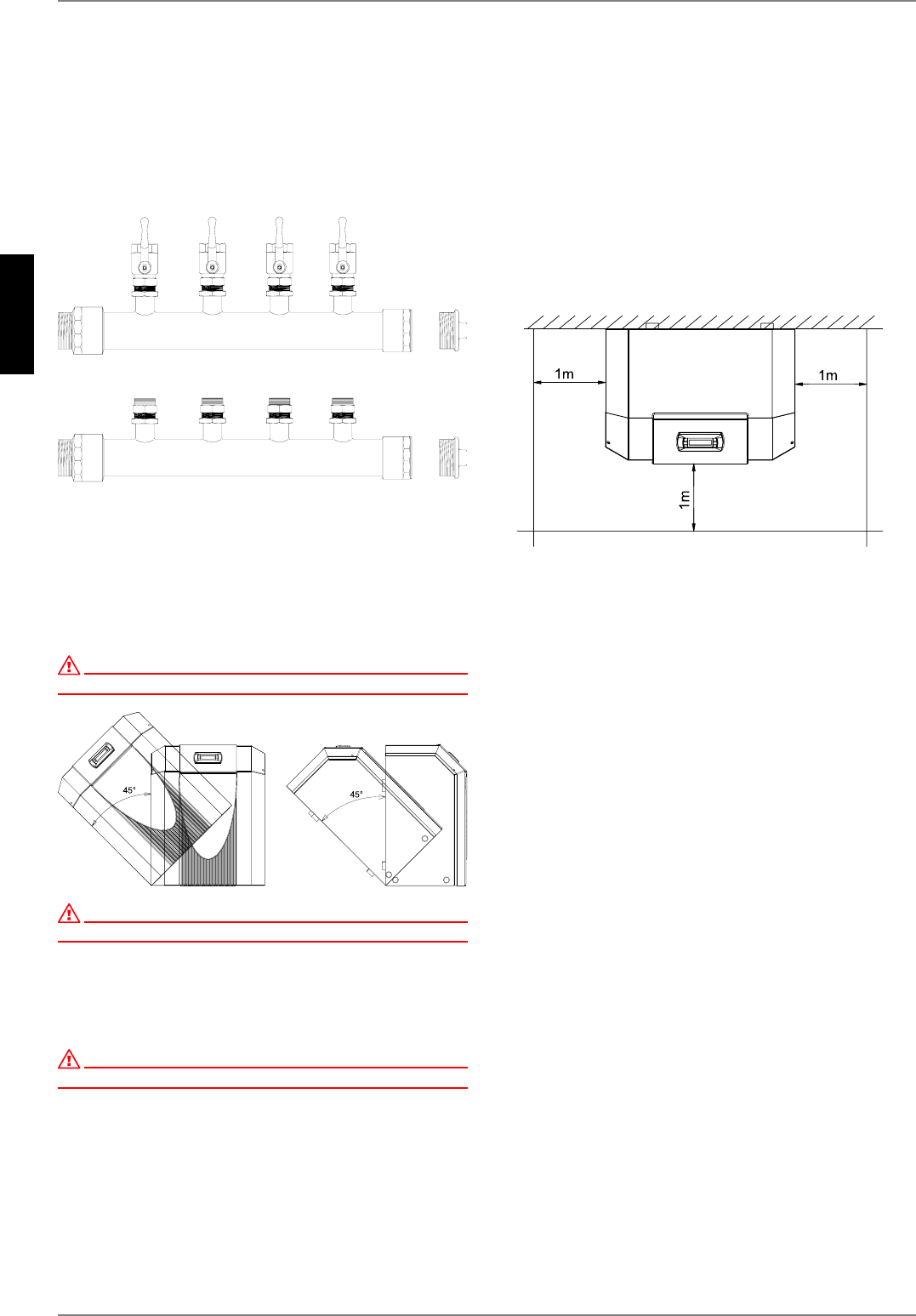 1m

1m

1m

45°

45°