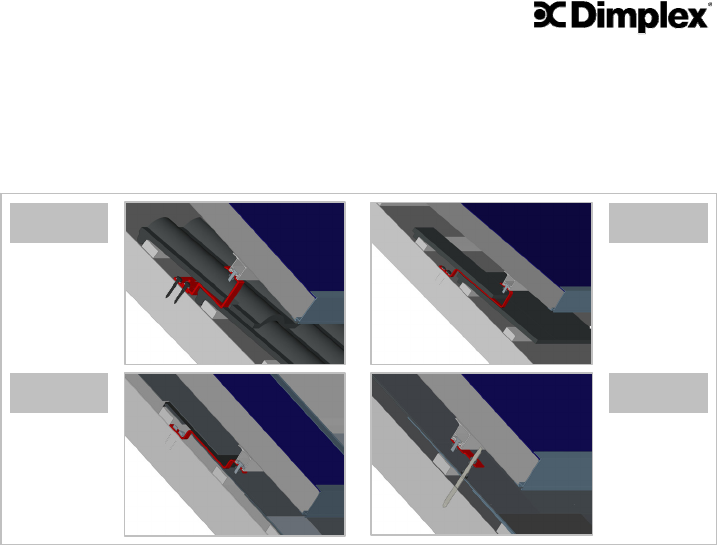 Dimplex