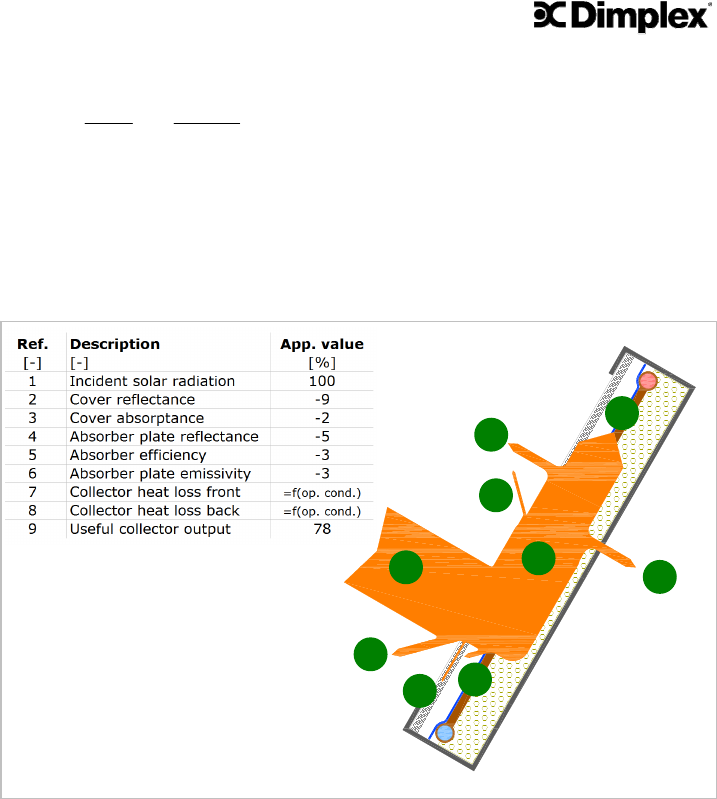 Dimplex

| Ref. | Description | App. value |
|---|---|---|
| [-] | [-] | [%] |
| 1 | Incident solar radiation | 100 |
| 2 | Cover reflectance | -9 |
| 3 | Cover absorptance | -2 |
| 4 | Absorber plate reflectance | -5 |
| 5 | Absorber efficiency | -3 |
| 6 | Absorber plate emissivity | -3 |
| 7 | Collector heat loss front | =f(op. cond.) |
| 8 | Collector heat loss back | =f(op. cond.) |
| 9 | Useful collector output | 78 |