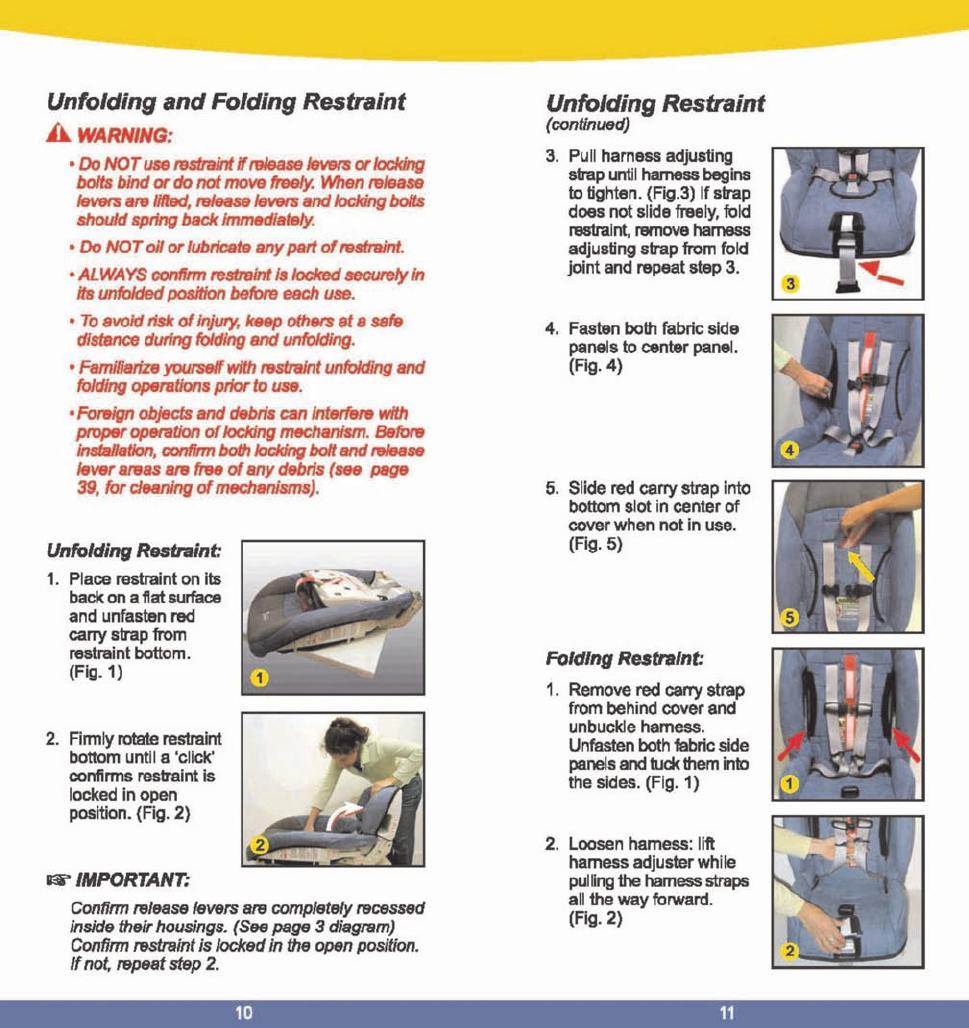 Unfolding and Folding Restraint

WARNING:

• Do NOT use restraint if release levers or locking bolts bind or do not move freely. When release levers are lifted, release levers and locking bolts should spring back immediately.

• Do NOT oil or lubricate any part of restraint.

• ALWAYS confirm restraint is locked securely in its unfolded position before each use.

• To avoid risk of injury, keep others at a safe distance during folding and unfolding.

• Familiarize yourself with restraint unfolding and folding operations prior to use.

• Foreign objects and debris can interfere with proper operation of locking mechanism. Before installation, confirm both locking bolt and release lever areas are free of any debris (see page 39, for cleaning of mechanisms).

Unfolding Restraint:

1. Place restraint on its back on a flat surface and unfasten red carry strap from restraint bottom. (Fig. 1)

1

2. Firmly rotate restraint bottom until a 'click' confirms restraint is locked in open position. (Fig. 2)

2

IMPORTANT:

Confirm release levers are completely recessed inside their housings. (See page 3 diagram) Confirm restraint is locked in the open position. If not, repeat step 2.

10

Unfolding Restraint
(continued)

3. Pull harness adjusting strap until harness begins to tighten. (Fig.3) If strap does not slide freely, fold restraint, remove harness adjusting strap from fold joint and repeat step 3.

3

4. Fasten both fabric side panels to center panel. (Fig. 4)

4

5. Slide red carry strap into bottom slot in center of cover when not in use. (Fig. 5)

5

Folding Restraint:

1. Remove red carry strap from behind cover and unbuckle harness. Unfasten both fabric side panels and tuck them into the sides. (Fig. 1)

1

2. Loosen harness: lift harness adjuster while pulling the harness straps all the way forward. (Fig. 2)

2

11