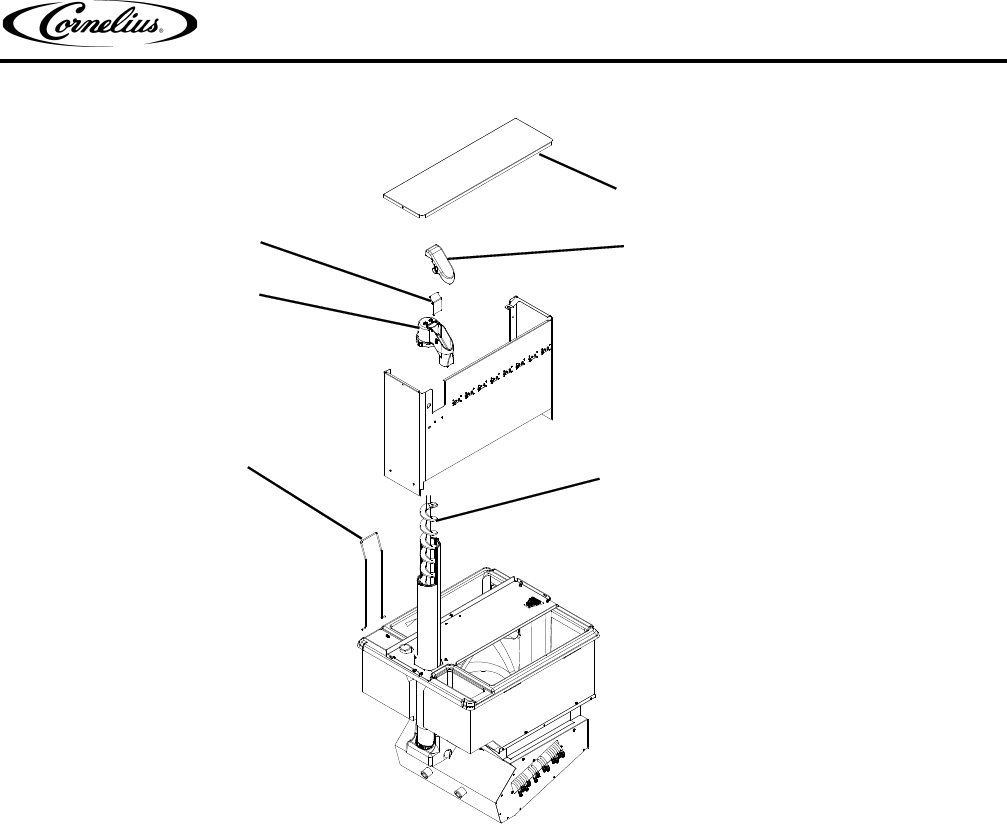 Cornelius