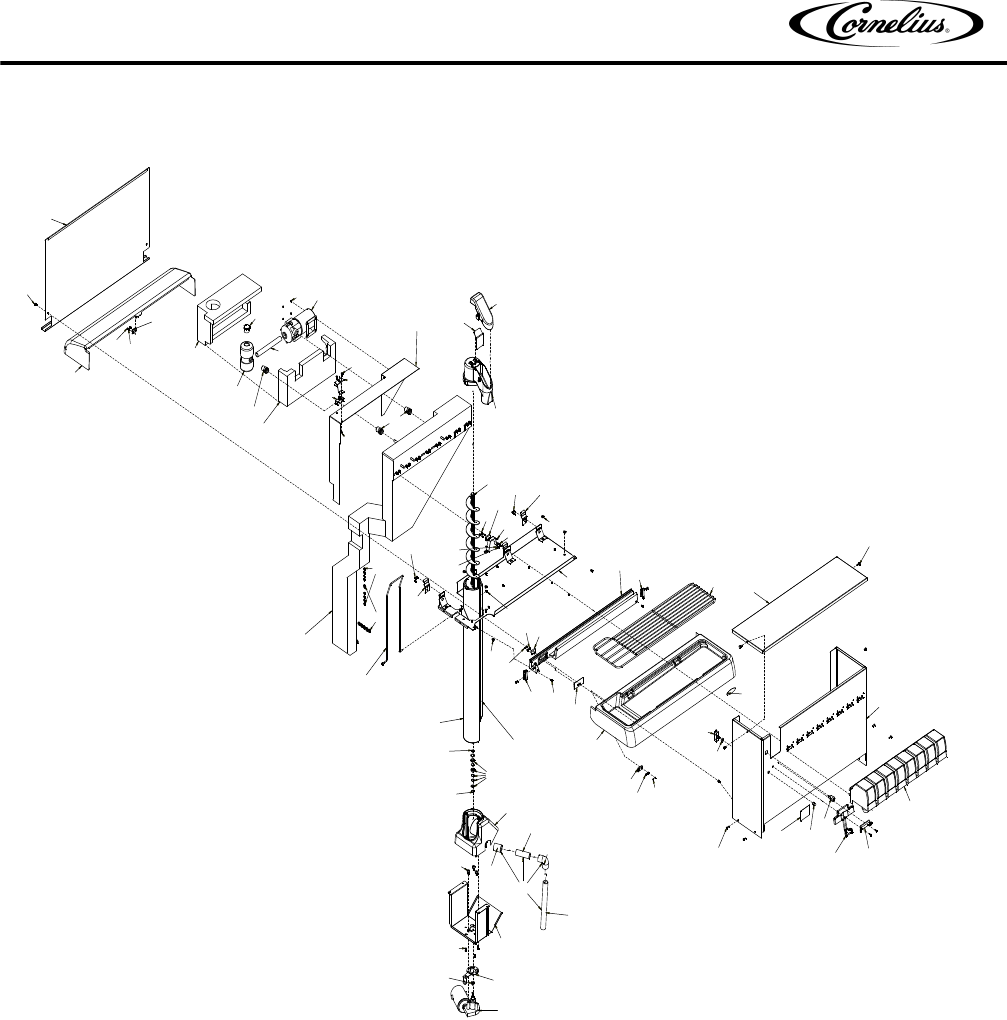 Cornelius