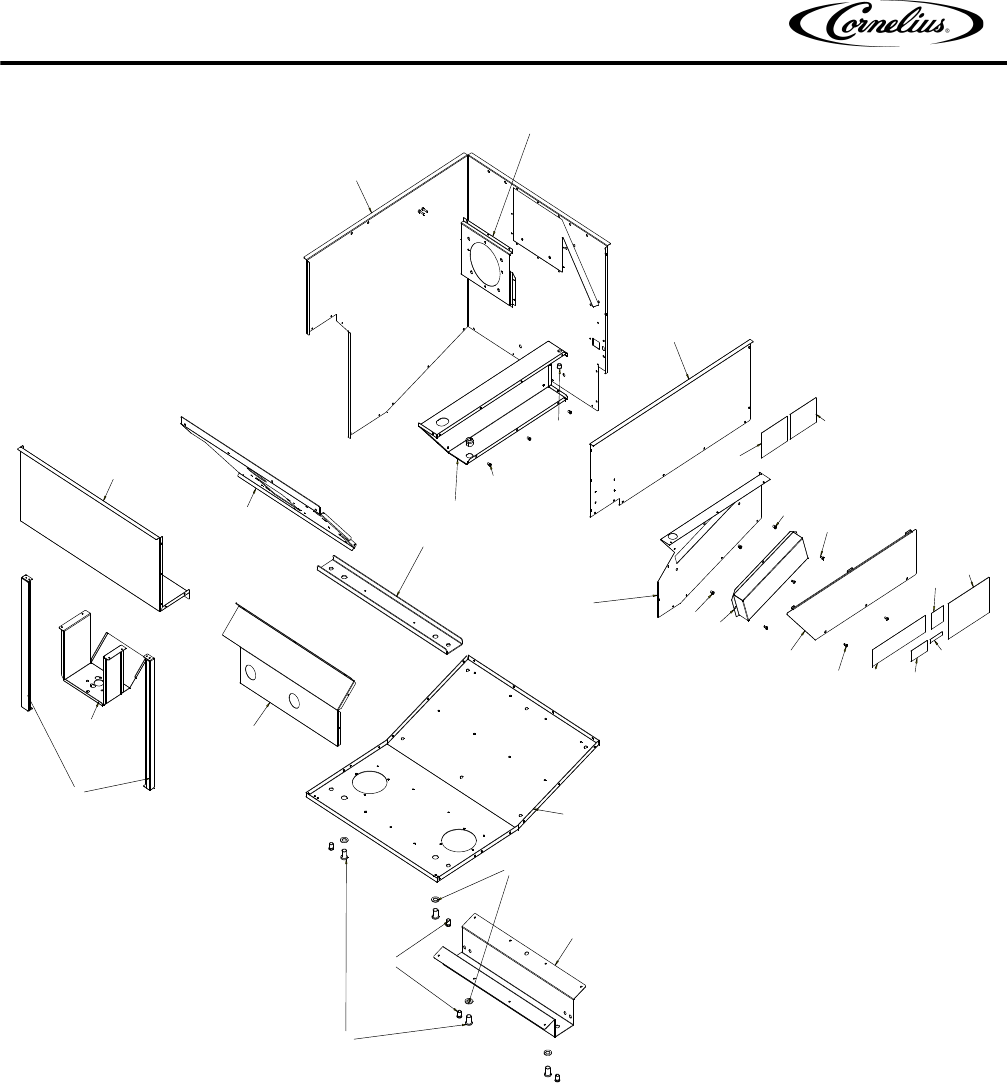 Cornelius®