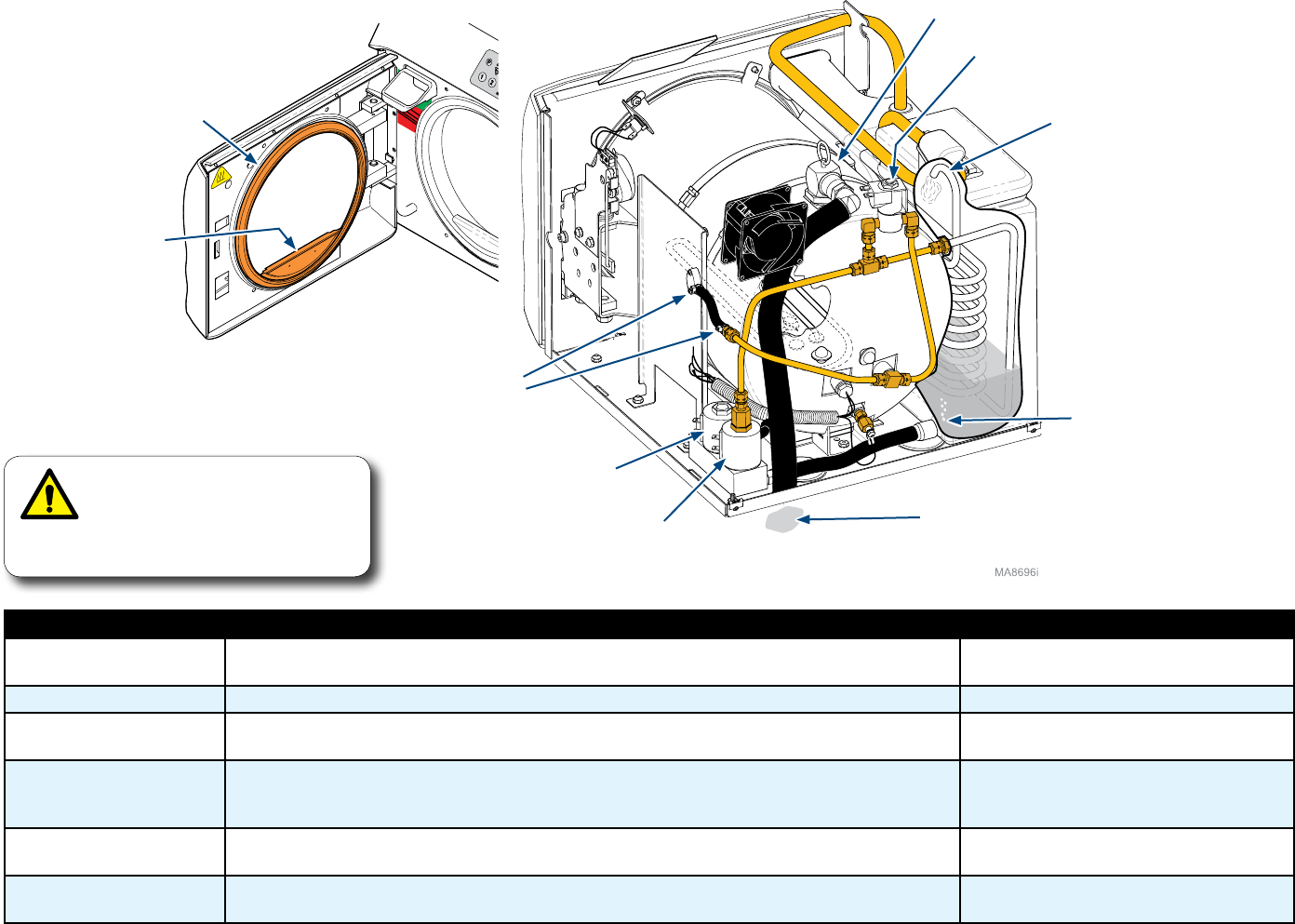 MA8696i