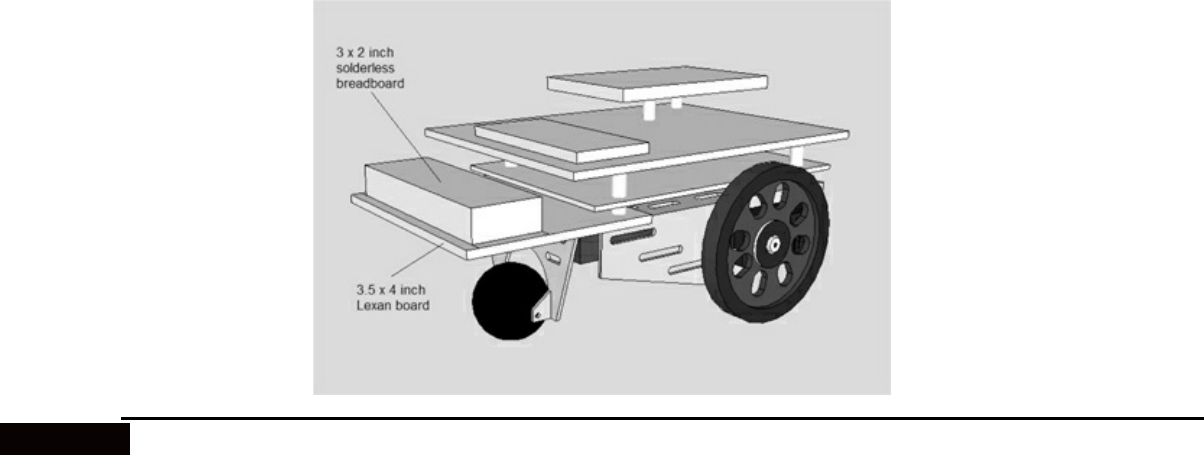 3 x 2 inch solderless breadboard

3.5 x 4 inch Lexan board