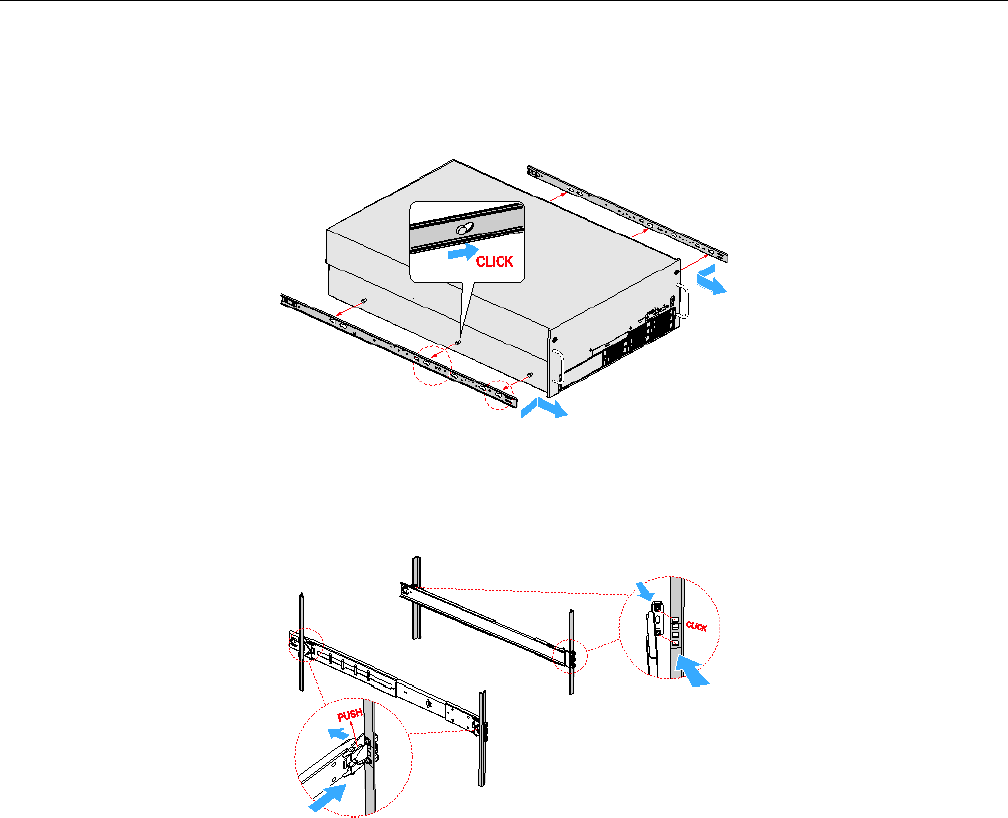 CLICK

CLICK

PUSH