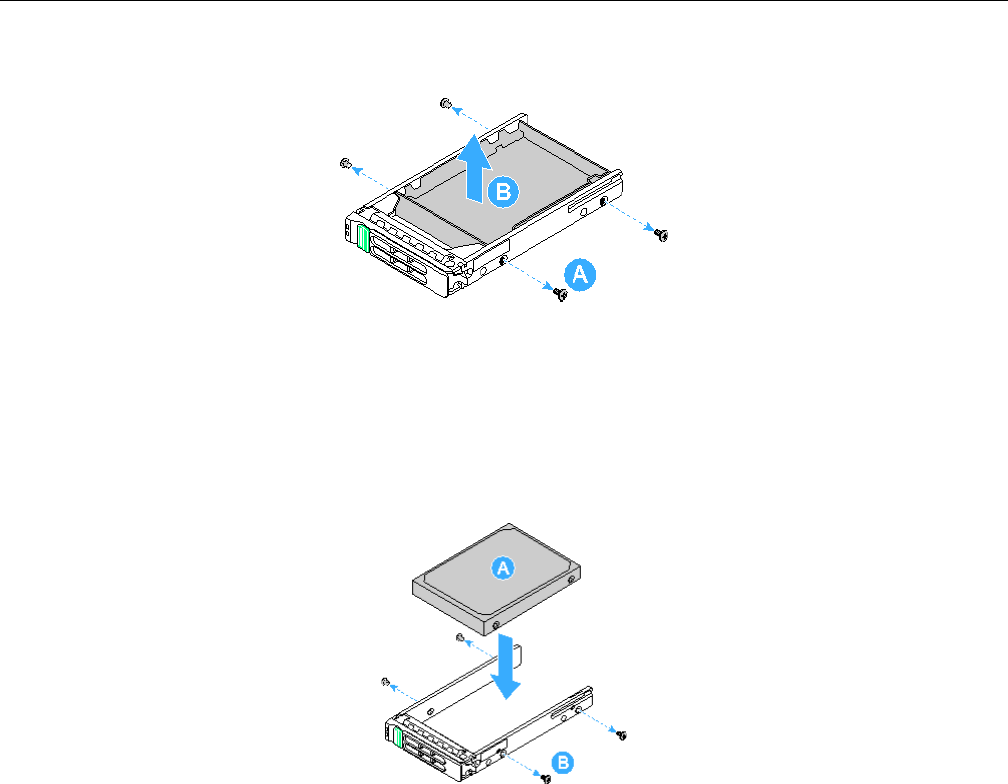 B

A

A

B