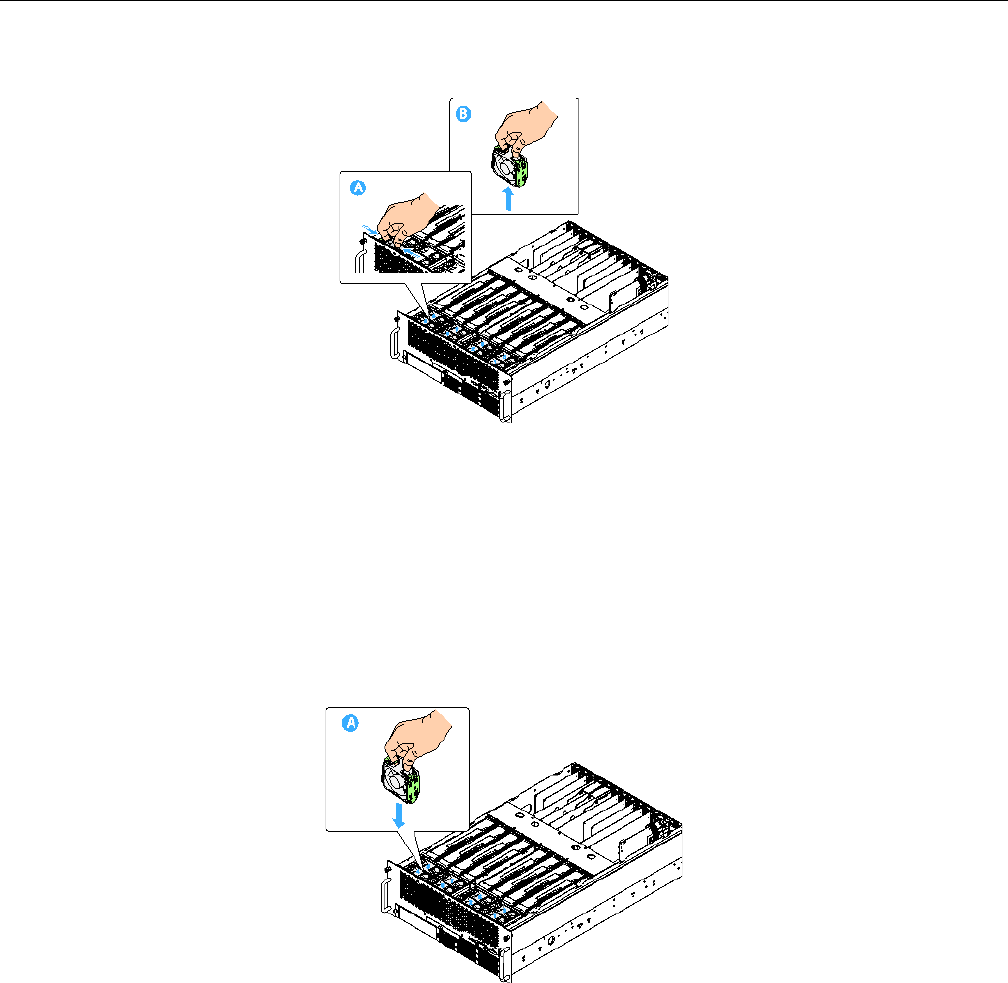 B

A

A